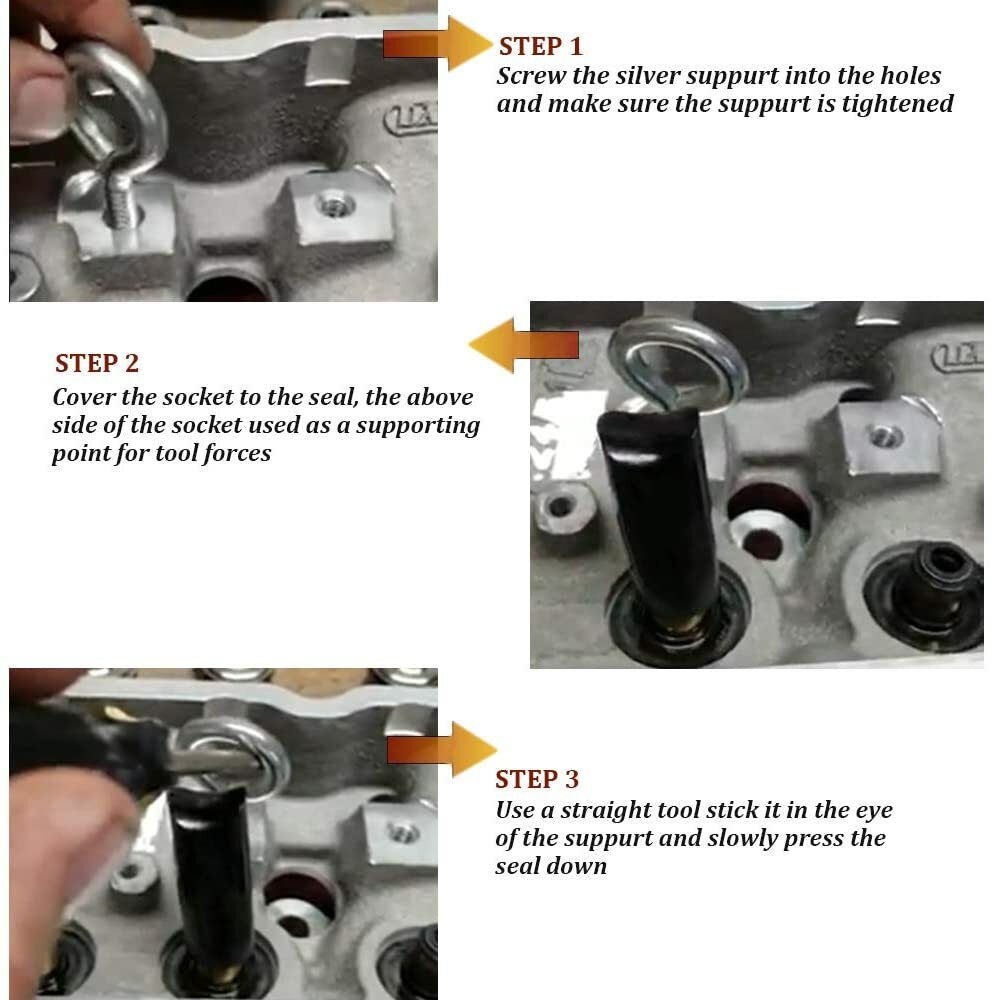 STEP 1
Screw the silver suppurt into the holes and make sure the suppurt is tightened

STEP 2
Cover the socket to the seal, the above side of the socket used as a supporting point for tool forces

STEP 3
Use a straight tool stick it in the eye of the suppurt and slowly press the seal down