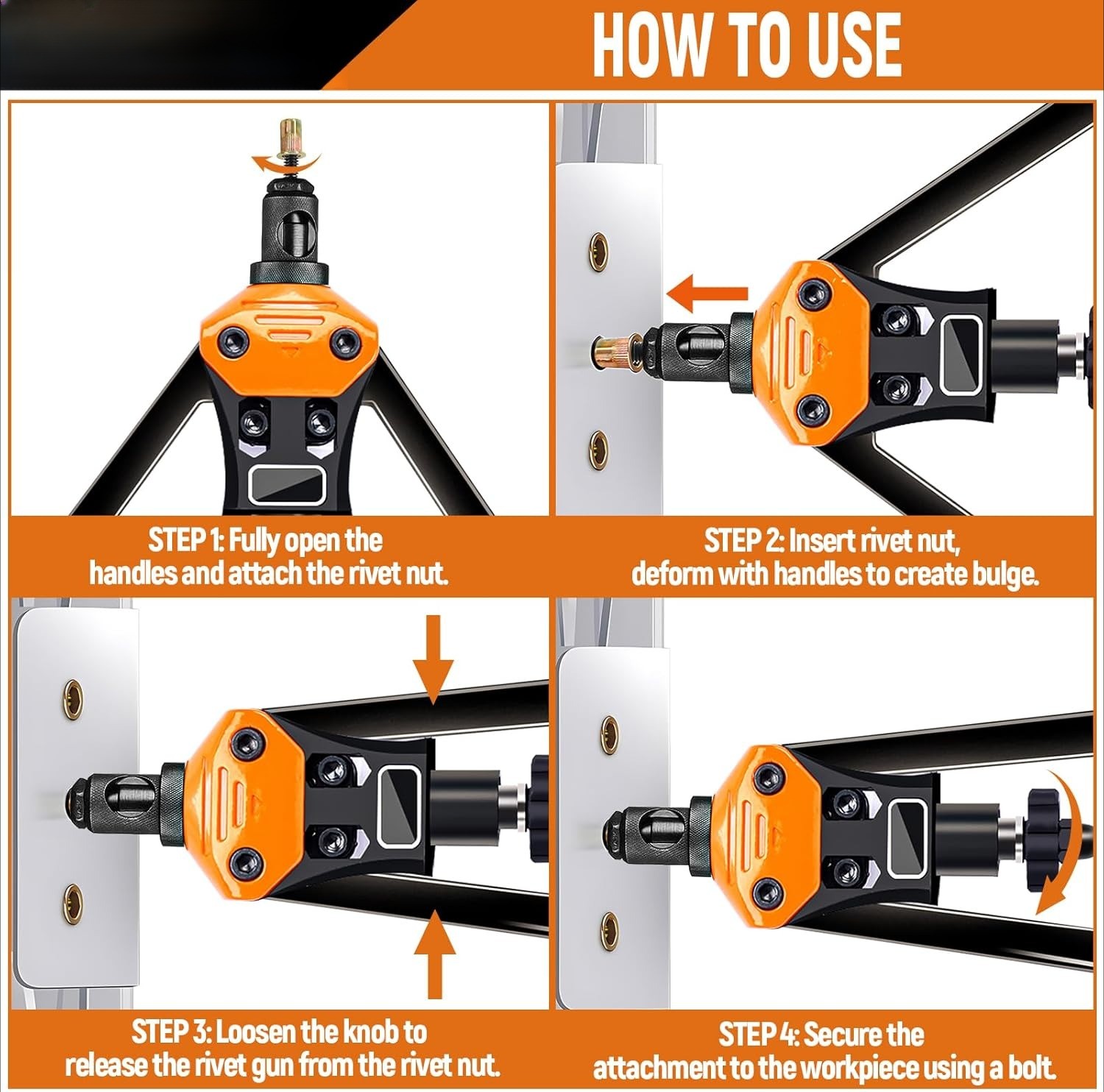 HOW TO USE

STEP 1: Fully open the handles and attach the rivet nut.

STEP 2: Insert rivet nut, deform with handles to create bulge.

STEP 3: Loosen the knob to release the rivet gun from the rivet nut.

STEP 4: Secure the attachment to the workpiece using a bolt.