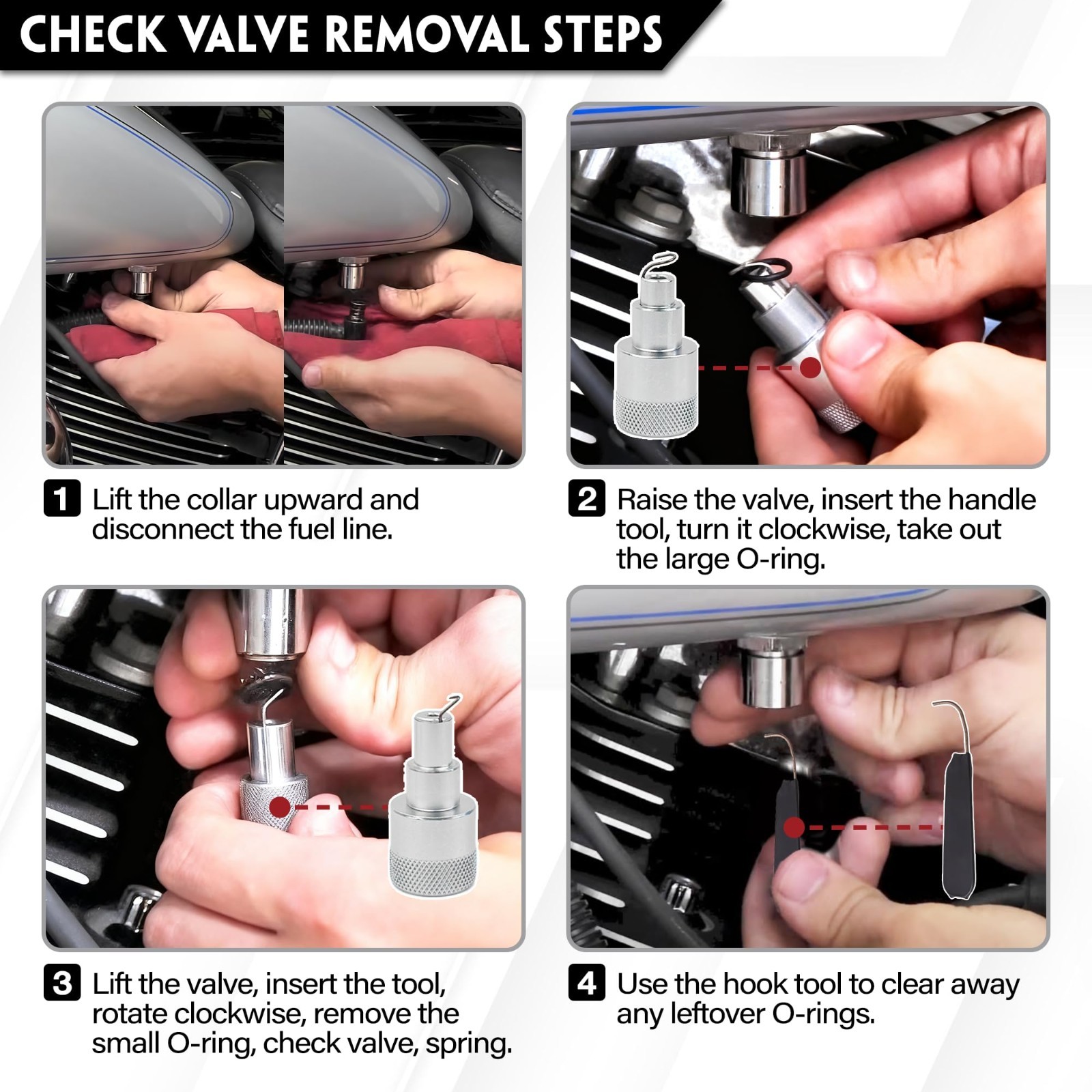 CHECK VALVE REMOVAL STEPS

1 Lift the collar upward and disconnect the fuel line.

2 Raise the valve, insert the handle tool, turn it clockwise, take out the large O-ring.

3 Lift the valve, insert the tool, rotate clockwise, remove the small O-ring, check valve, spring.

4 Use the hook tool to clear away any leftover O-rings.