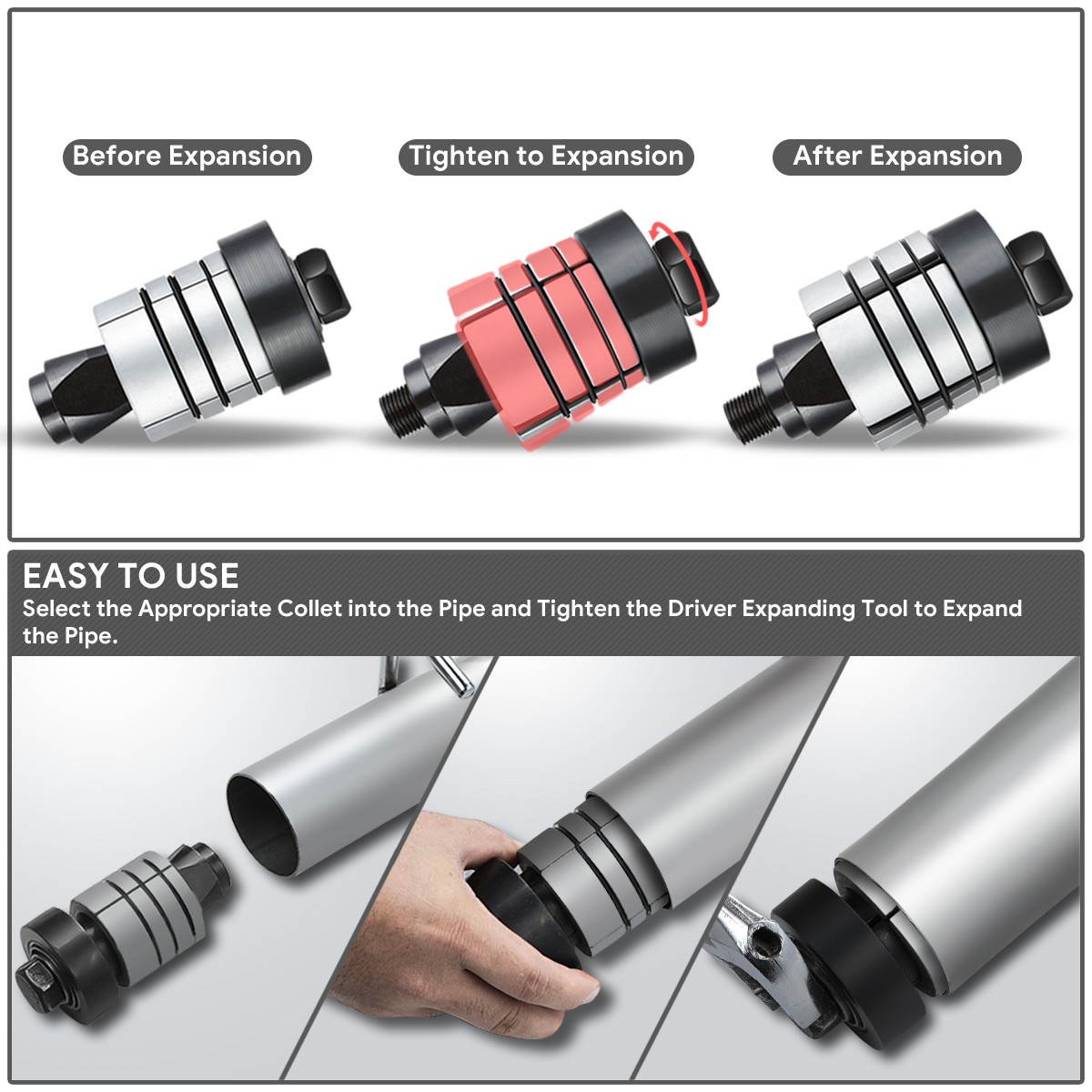 Before Expansion

Tighten to Expansion

After Expansion

EASY TO USE

Select the Appropriate Collet into the Pipe and Tighten the Driver Expanding Tool to Expand the Pipe.