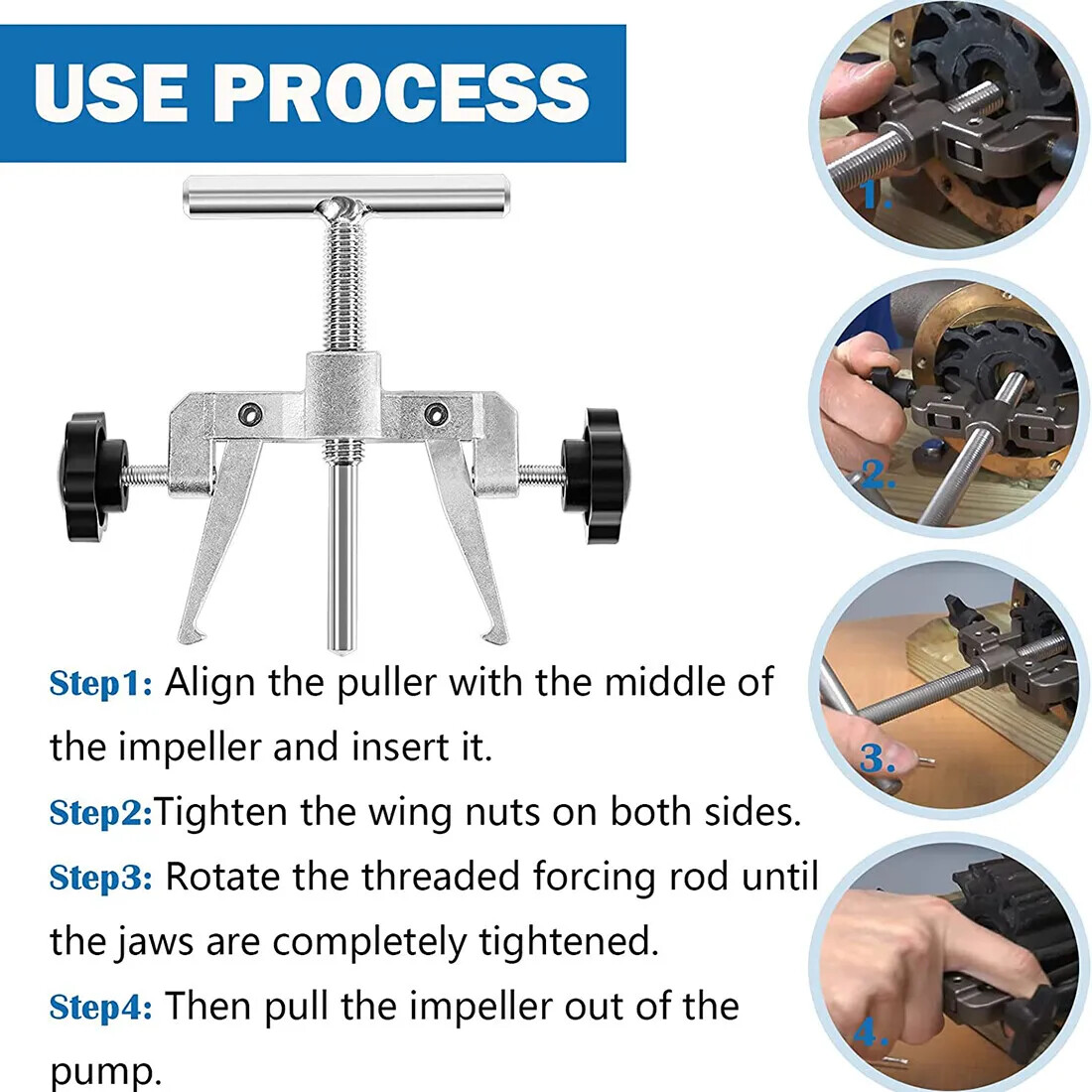 USE PROCESS

Step1: Align the puller with the middle of the impeller and insert it.

Step2:Tighten the wing nuts on both sides.

Step3: Rotate the threaded forcing rod until the jaws are completely tightened.

Step4: Then pull the impeller out of the pump.

1.

2.

3.

4.