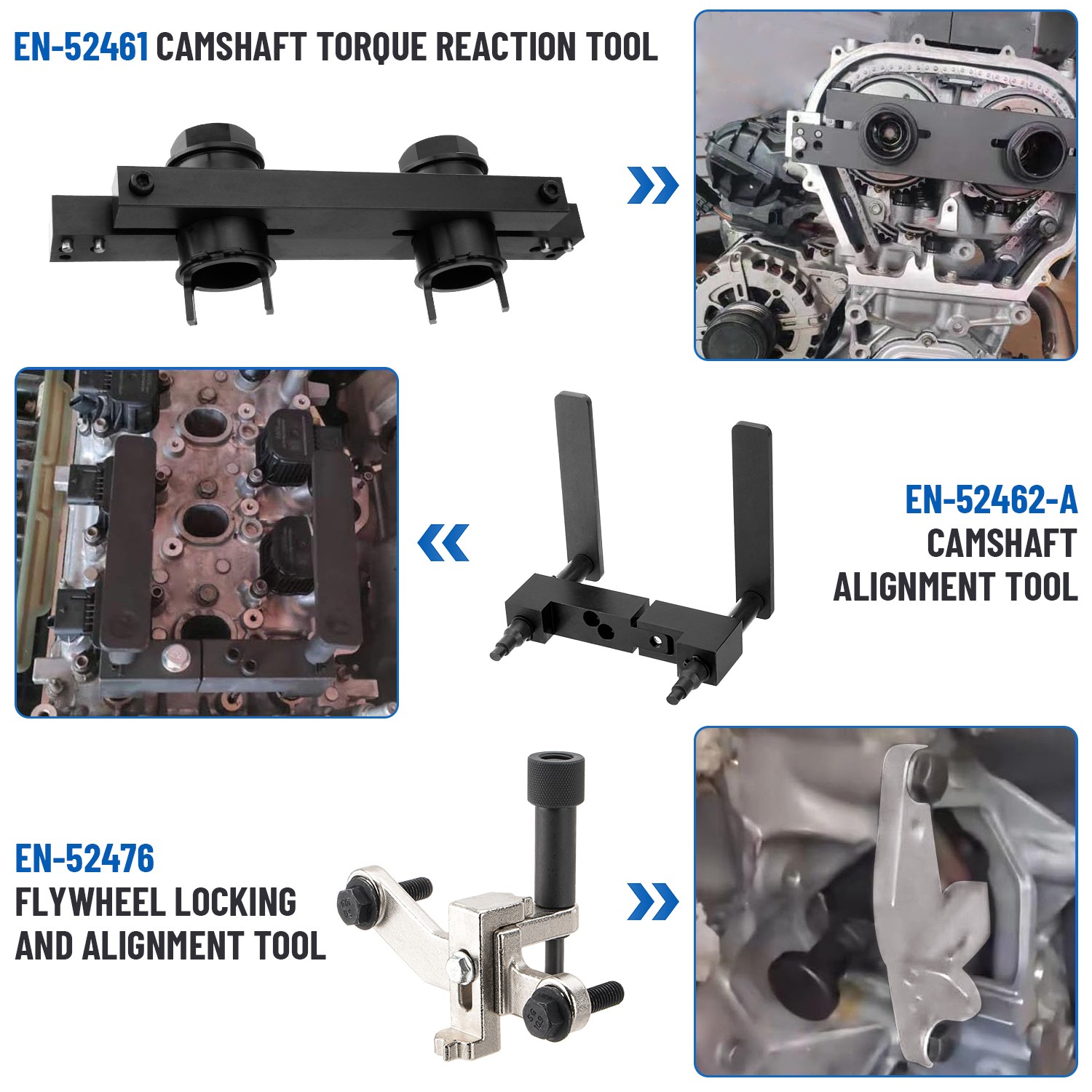 EN-52461 CAMSHAFT TORQUE REACTION TOOL

EN-52462-A
CAMSHAFT
ALIGNMENT TOOL

EN-52476
FLYWHEEL LOCKING
AND ALIGNMENT TOOL