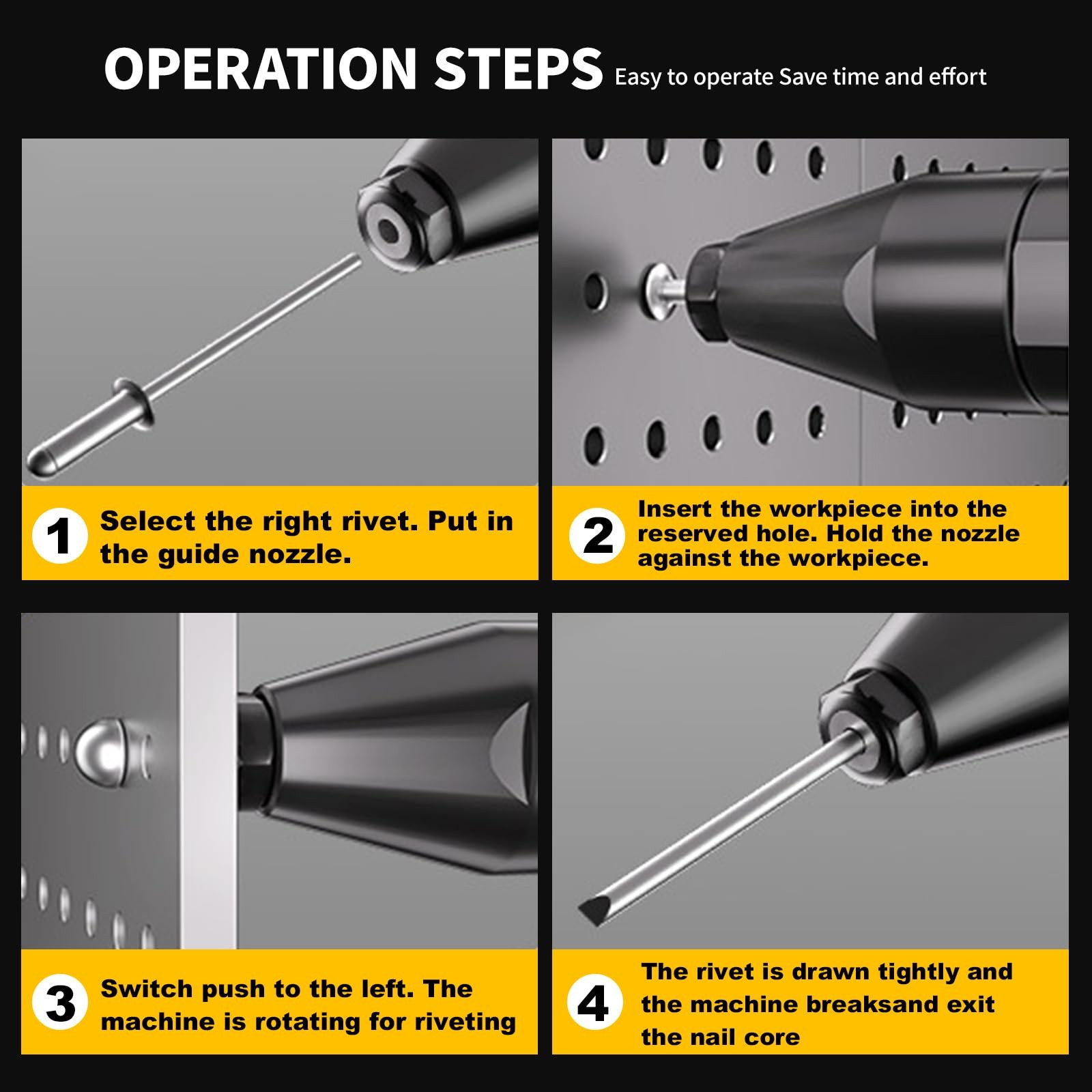 OPERATION STEPS Easy to operate Save time and effort

1 Select the right rivet. Put in the guide nozzle.

2 Insert the workpiece into the reserved hole. Hold the nozzle against the workpiece.

3 Switch push to the left. The machine is rotating for riveting

4 The rivet is drawn tightly and the machine breaksand exit the nail core