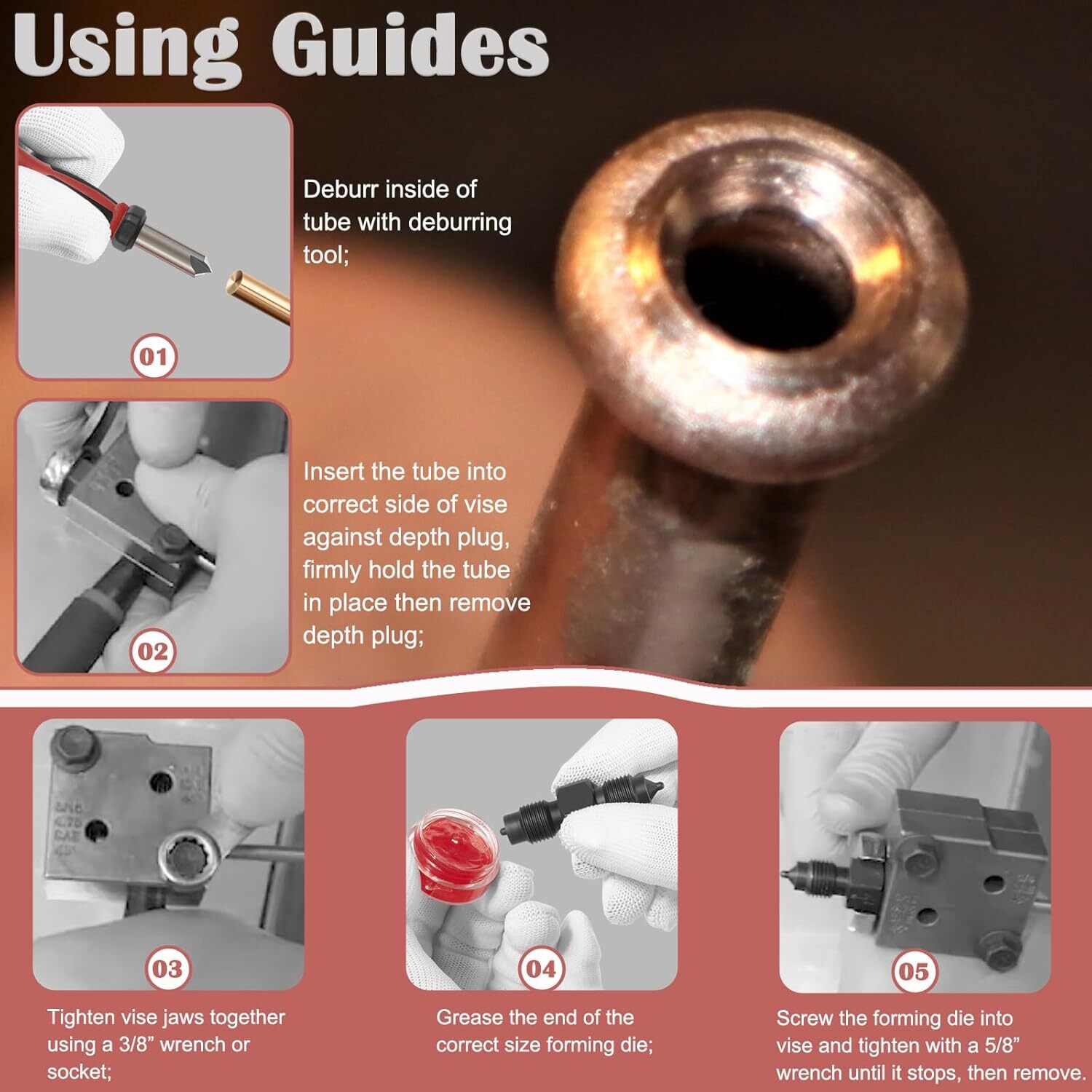 Using Guides

01

Deburr inside of tube with deburring tool;

02

Insert the tube into correct side of vise against depth plug, firmly hold the tube in place then remove depth plug;

03

Tighten vise jaws together using a 3/8" wrench or socket;

04

Grease the end of the correct size forming die;

05

Screw the forming die into vise and tighten with a 5/8" wrench until it stops, then remove.