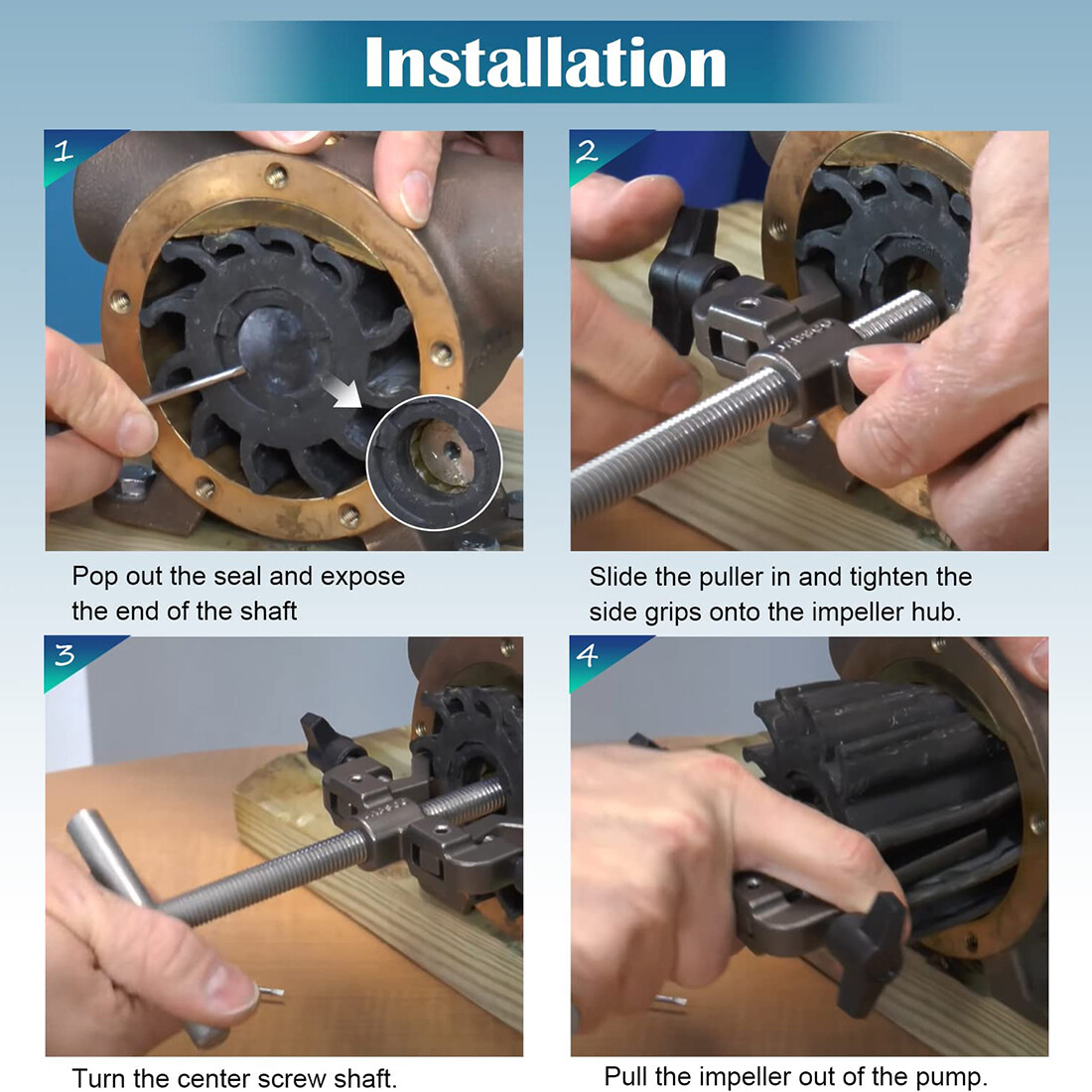 Installation

1

Pop out the seal and expose the end of the shaft

2

Slide the puller in and tighten the side grips onto the impeller hub.

3

Turn the center screw shaft.

4

Pull the impeller out of the pump.