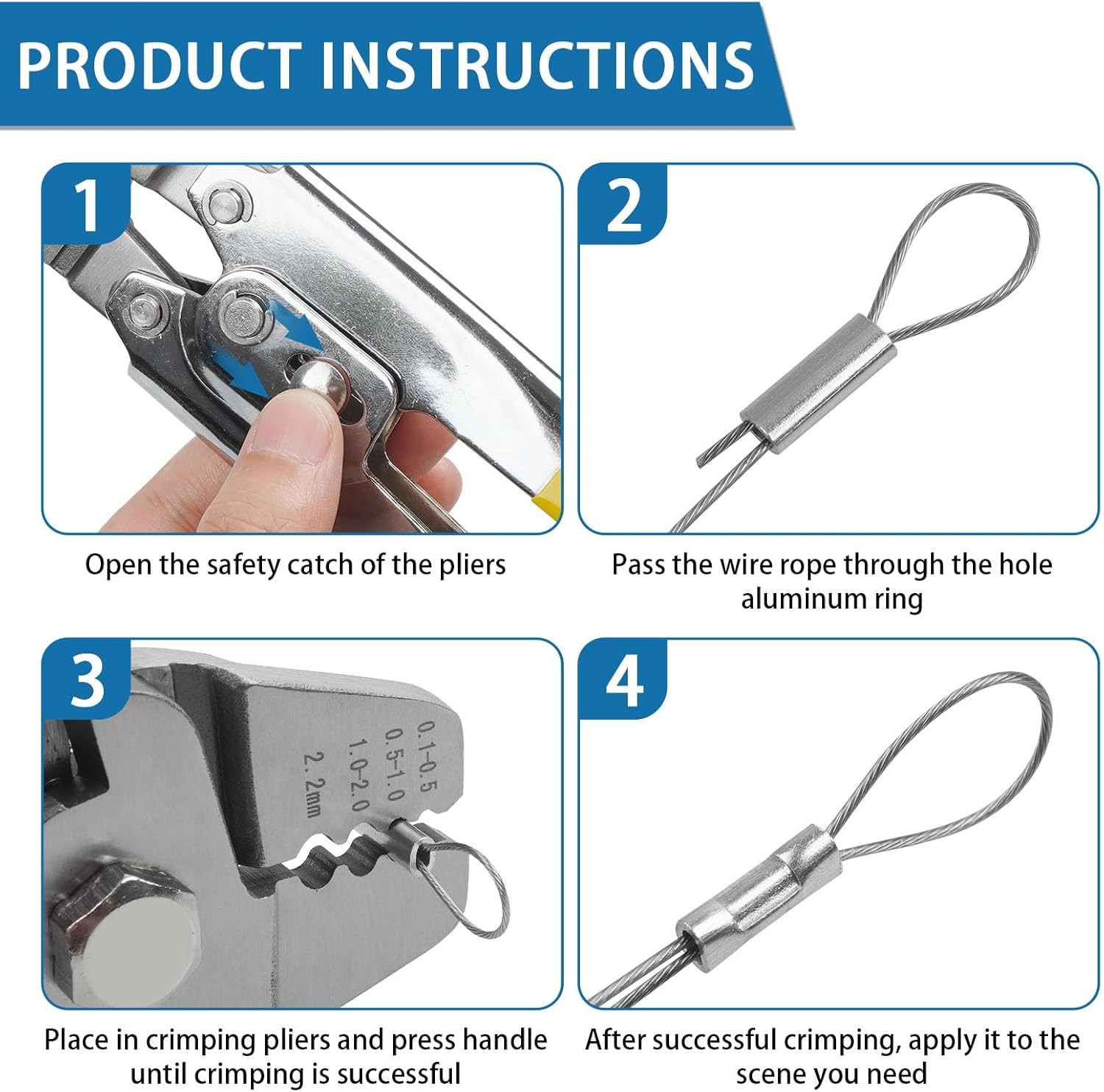 PRODUCT INSTRUCTIONS

1

Open the safety catch of the pliers

2

Pass the wire rope through the hole aluminum ring

3

0.1-0.5
0.5-1.0
1.0-2.0
2.2mm

Place in crimping pliers and press handle until crimping is successful

4

After successful crimping, apply it to the scene you need