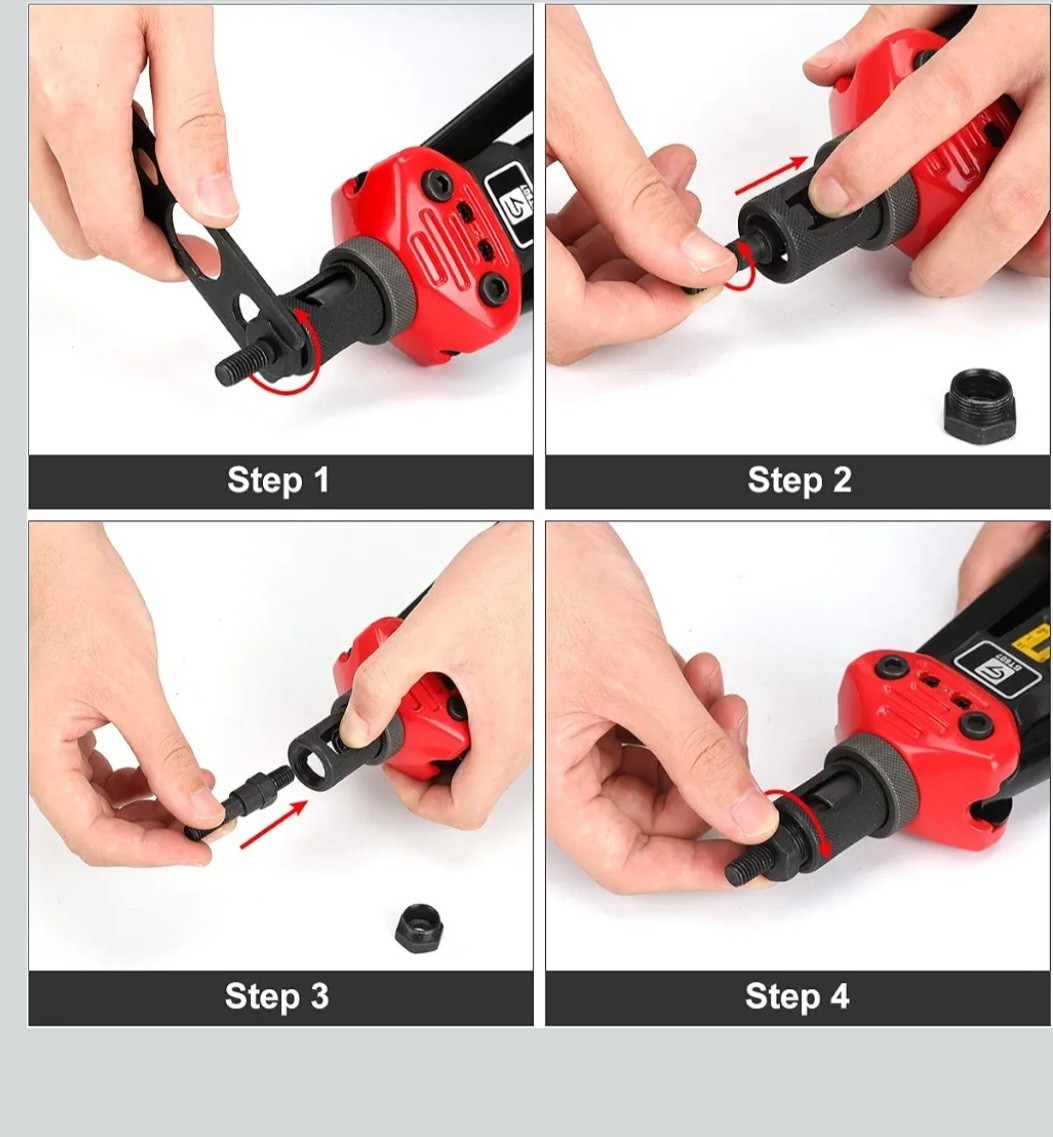 Step 1

Step 2

Step 3

Step 4