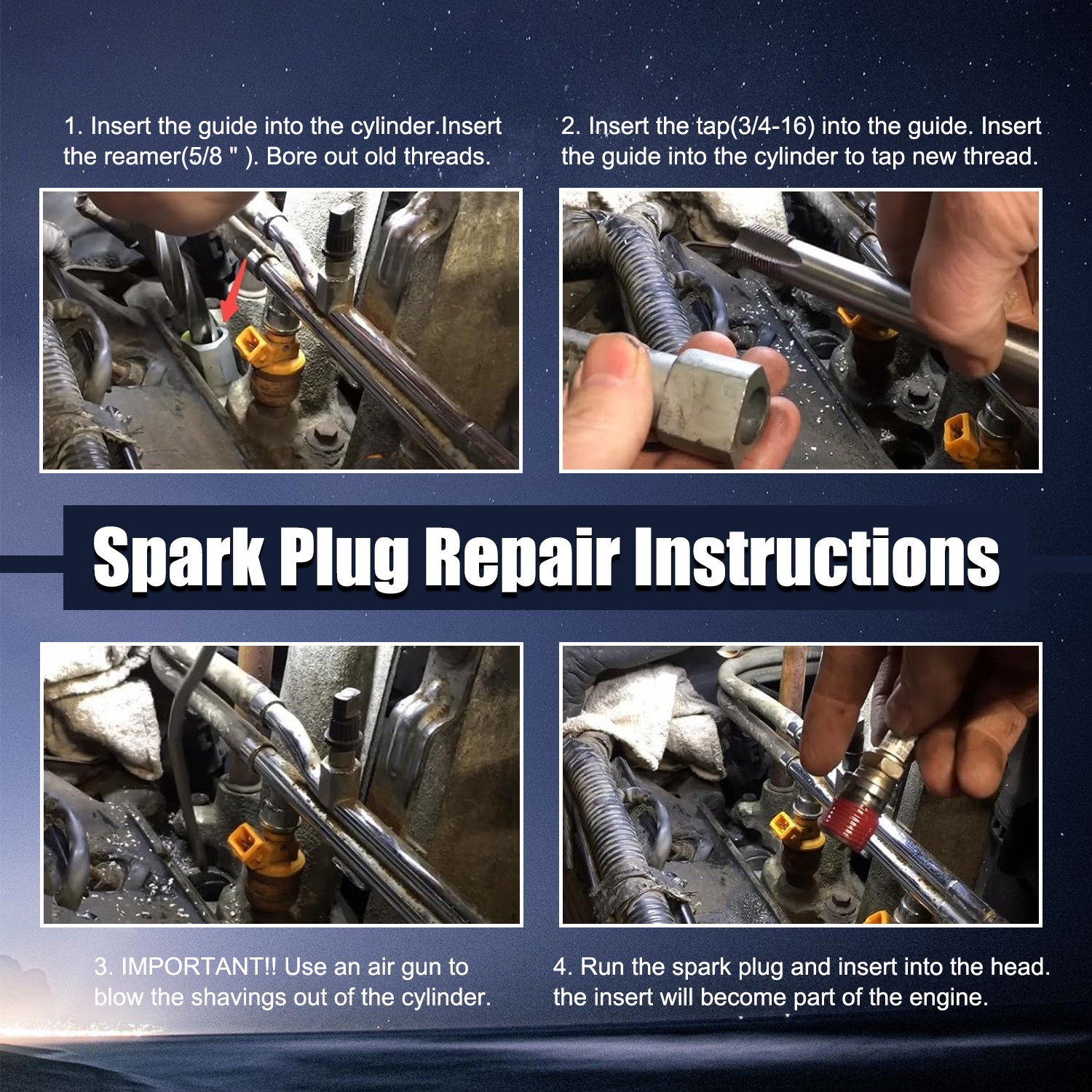 1. Insert the guide into the cylinder.Insert the reamer(5/8 " ). Bore out old threads.

2. Insert the tap(3/4-16) into the guide. Insert the guide into the cylinder to tap new thread.

Spark Plug Repair Instructions

3. IMPORTANT!! Use an air gun to blow the shavings out of the cylinder.

4. Run the spark plug and insert into the head. the insert will become part of the engine.