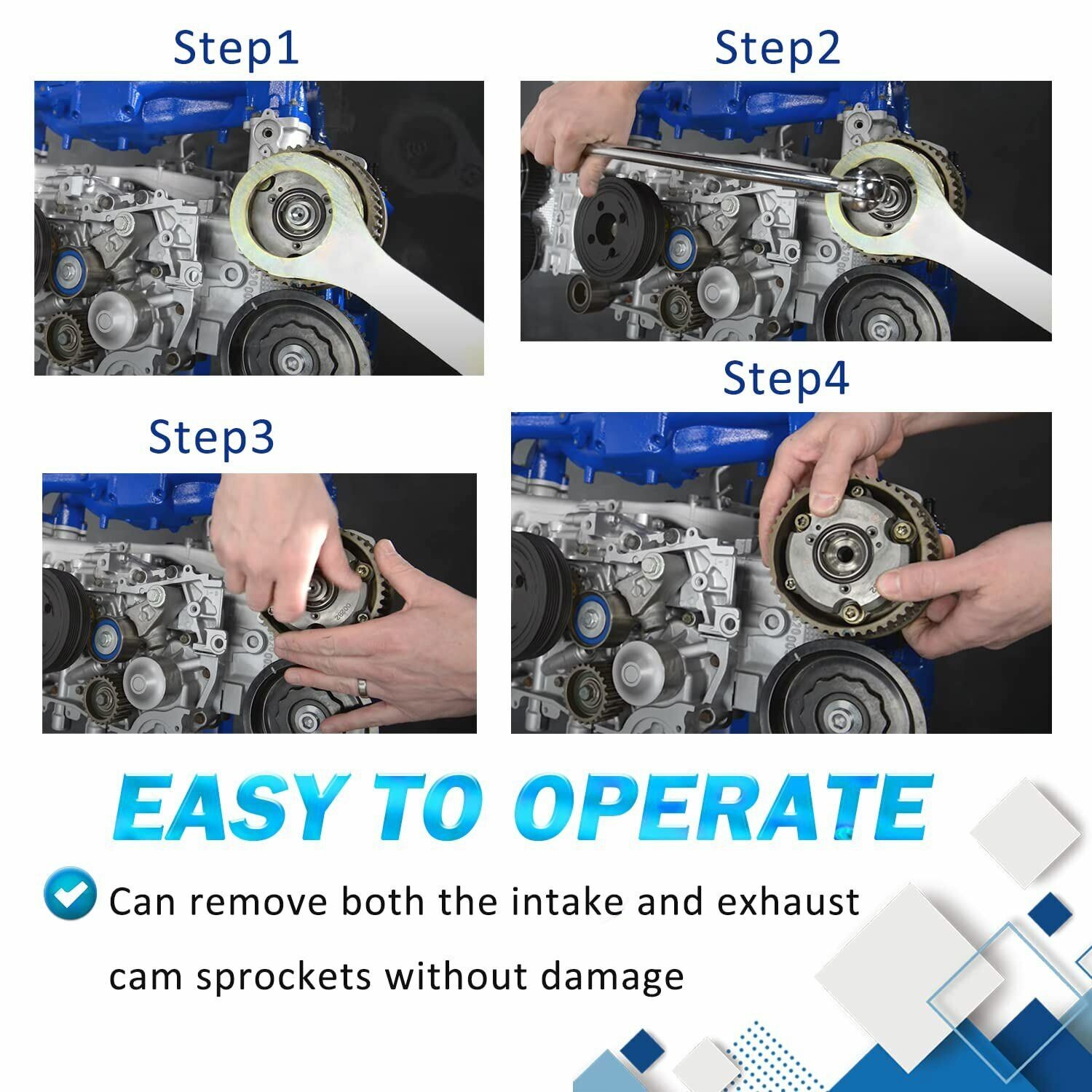 Step1

Step2

Step3

Step4

EASY TO OPERATE

Can remove both the intake and exhaust cam sprockets without damage