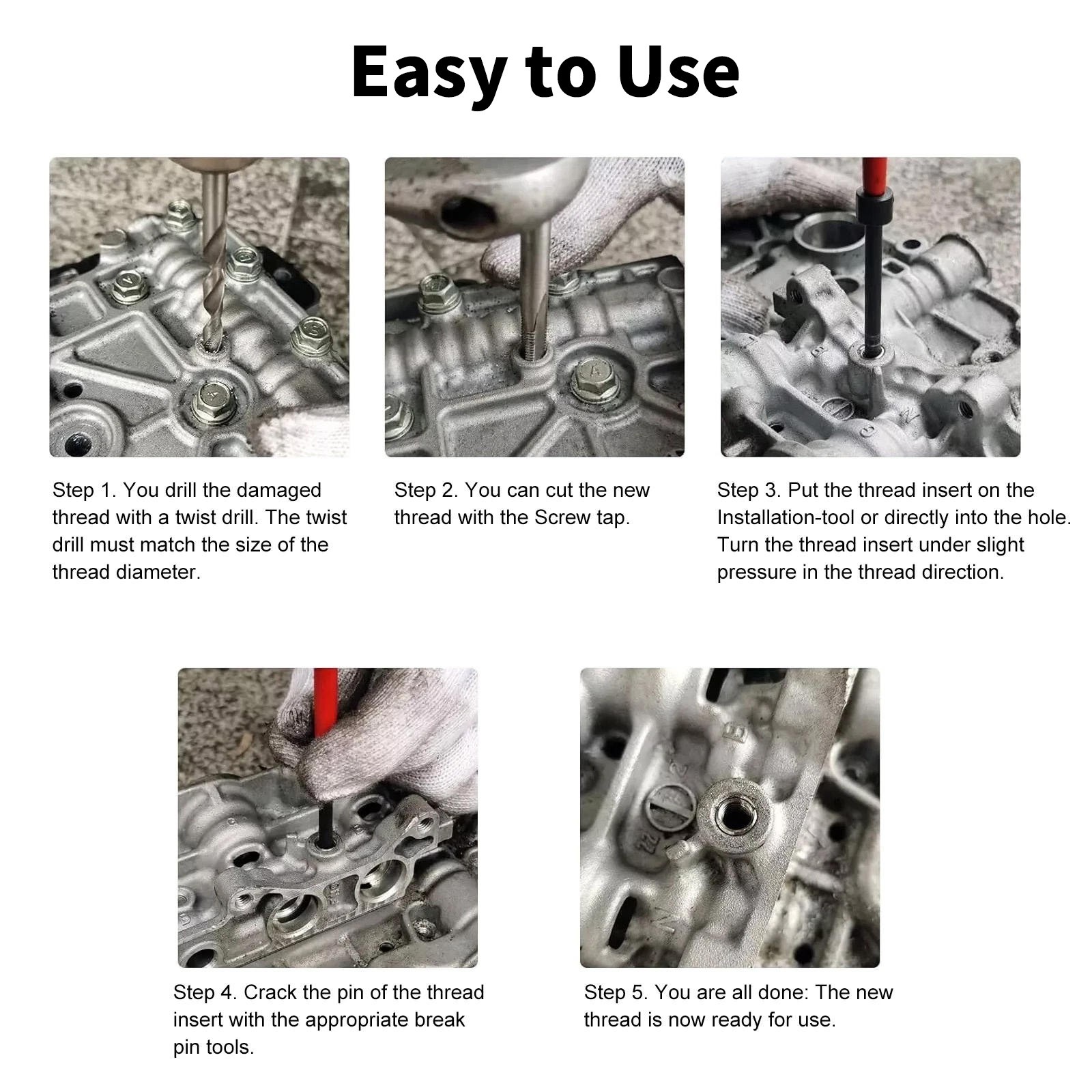 Easy to Use

Step 1. You drill the damaged thread with a twist drill. The twist drill must match the size of the thread diameter.

Step 2. You can cut the new thread with the Screw tap.

Step 3. Put the thread insert on the Installation-tool or directly into the hole. Turn the thread insert under slight pressure in the thread direction.

Step 4. Crack the pin of the thread insert with the appropriate break pin tools.

Step 5. You are all done: The new thread is now ready for use.