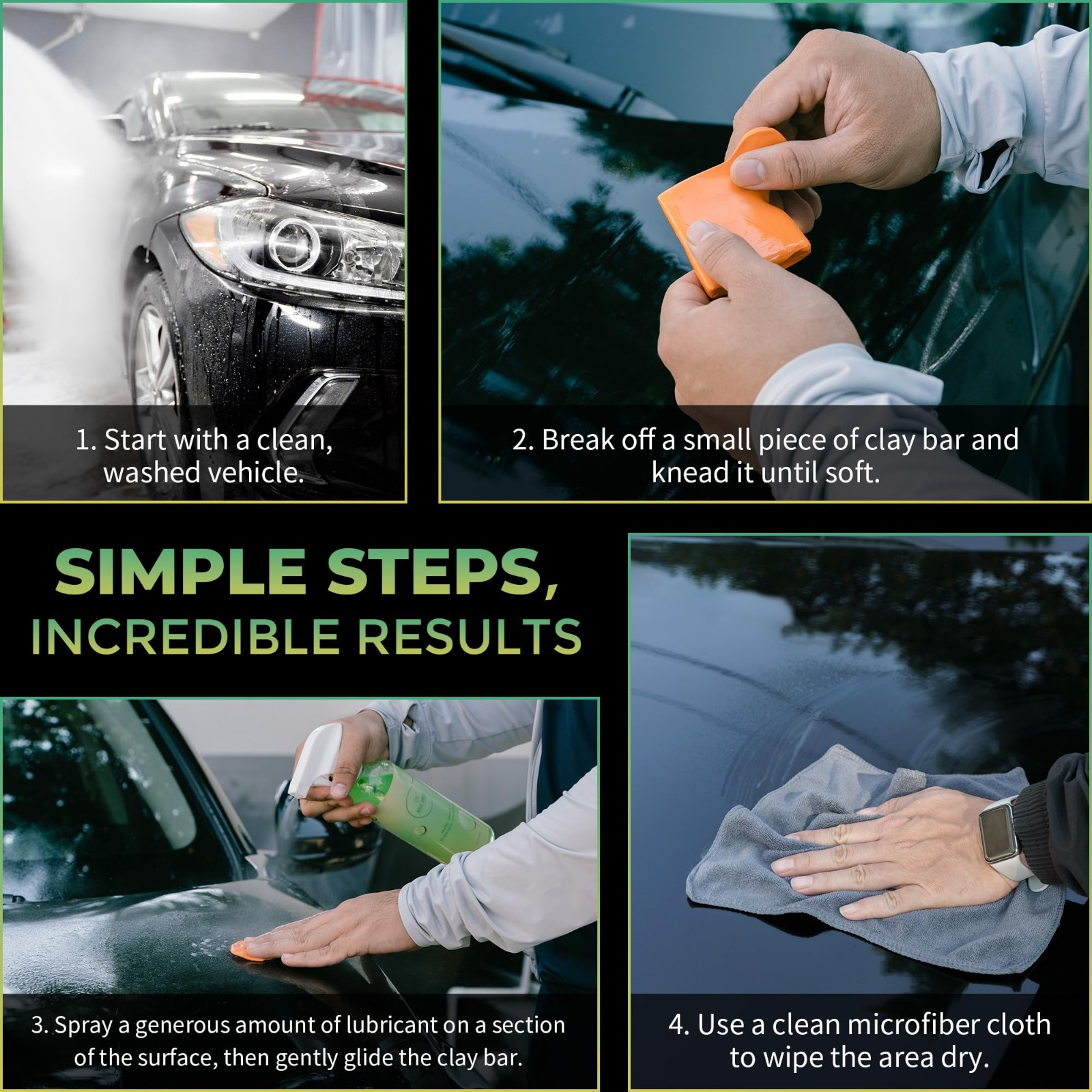 1. Start with a clean, washed vehicle.

2. Break off a small piece of clay bar and knead it until soft.

SIMPLE STEPS,
INCREDIBLE RESULTS

3. Spray a generous amount of lubricant on a section of the surface, then gently glide the clay bar.

4. Use a clean microfiber cloth to wipe the area dry.