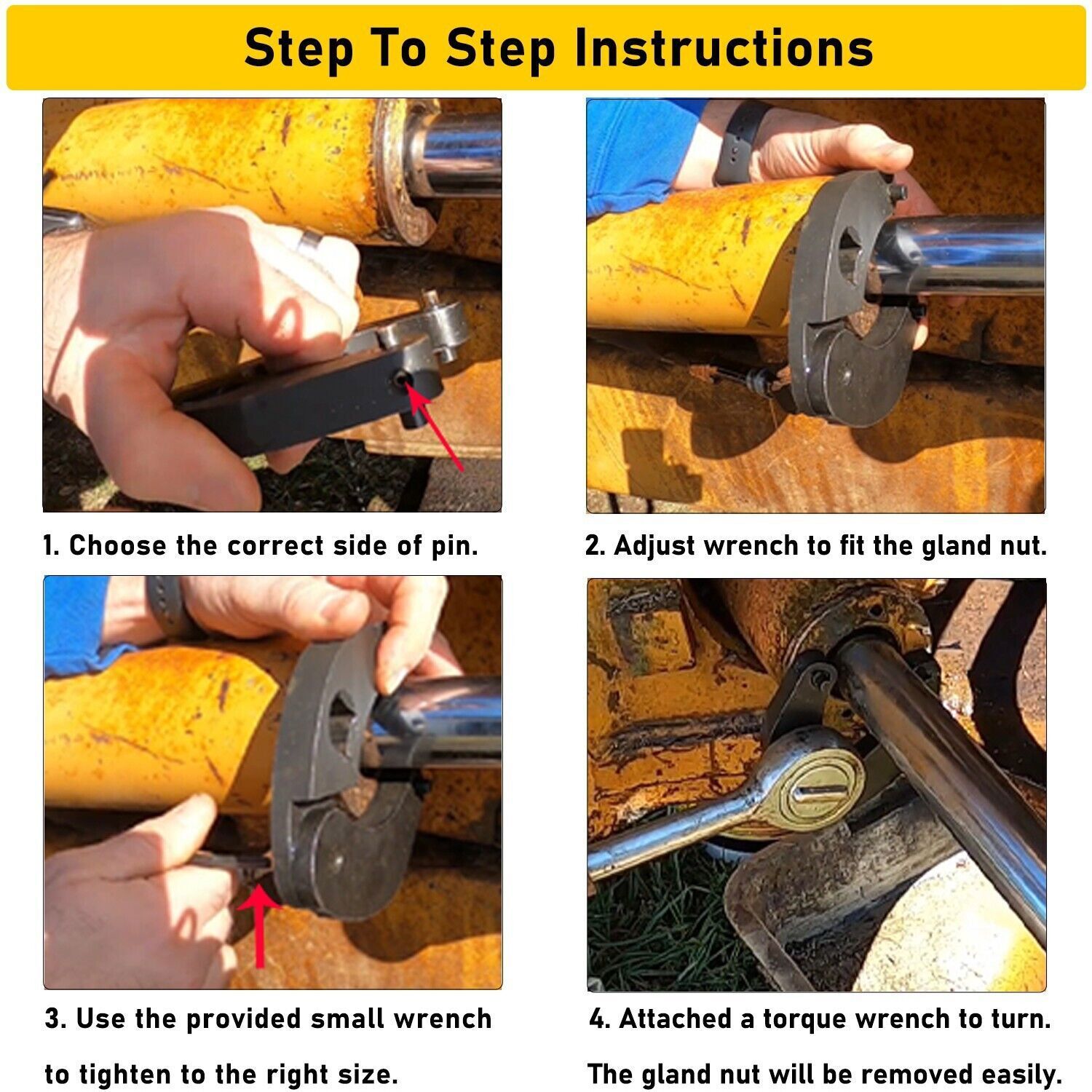 Step To Step Instructions

1. Choose the correct side of pin.

2. Adjust wrench to fit the gland nut.

3. Use the provided small wrench to tighten to the right size.

4. Attached a torque wrench to turn. The gland nut will be removed easily.