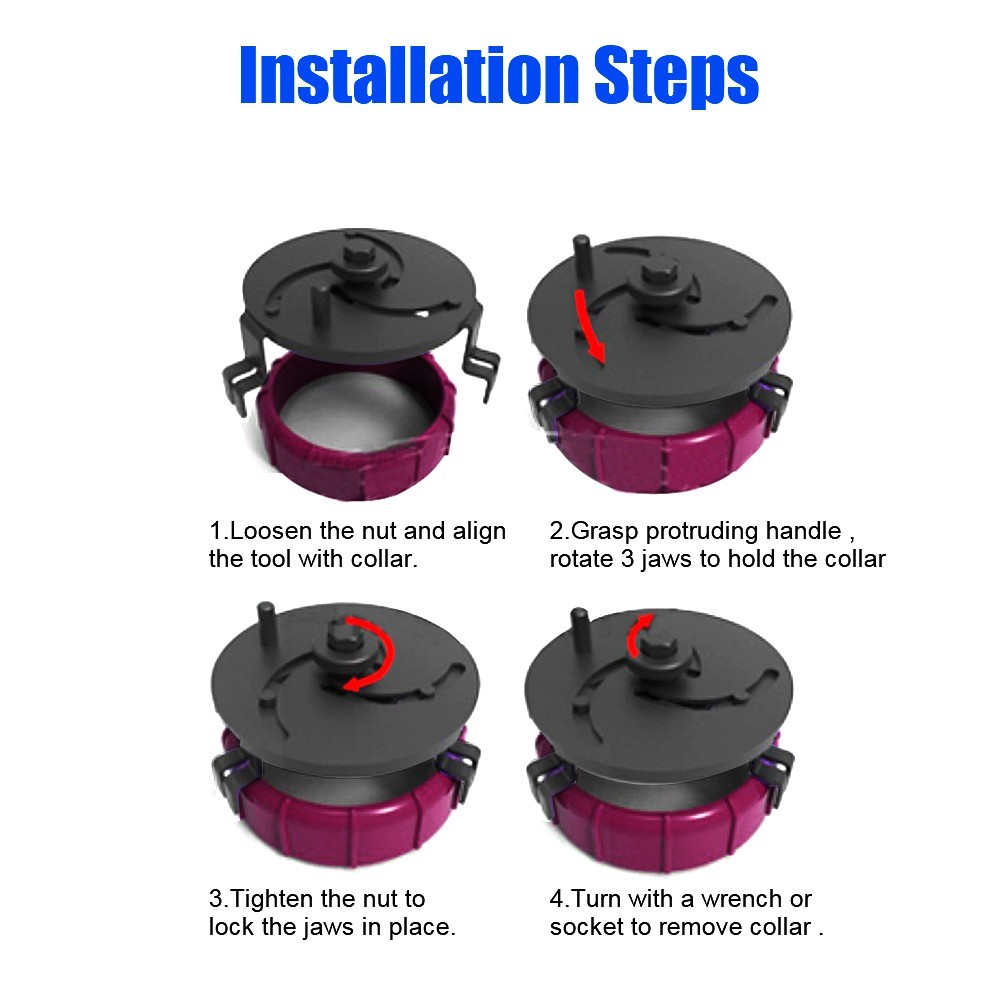 Installation Steps

1.Loosen the nut and align the tool with collar.

2.Grasp protruding handle , rotate 3 jaws to hold the collar

3.Tighten the nut to lock the jaws in place.

4.Turn with a wrench or socket to remove collar .