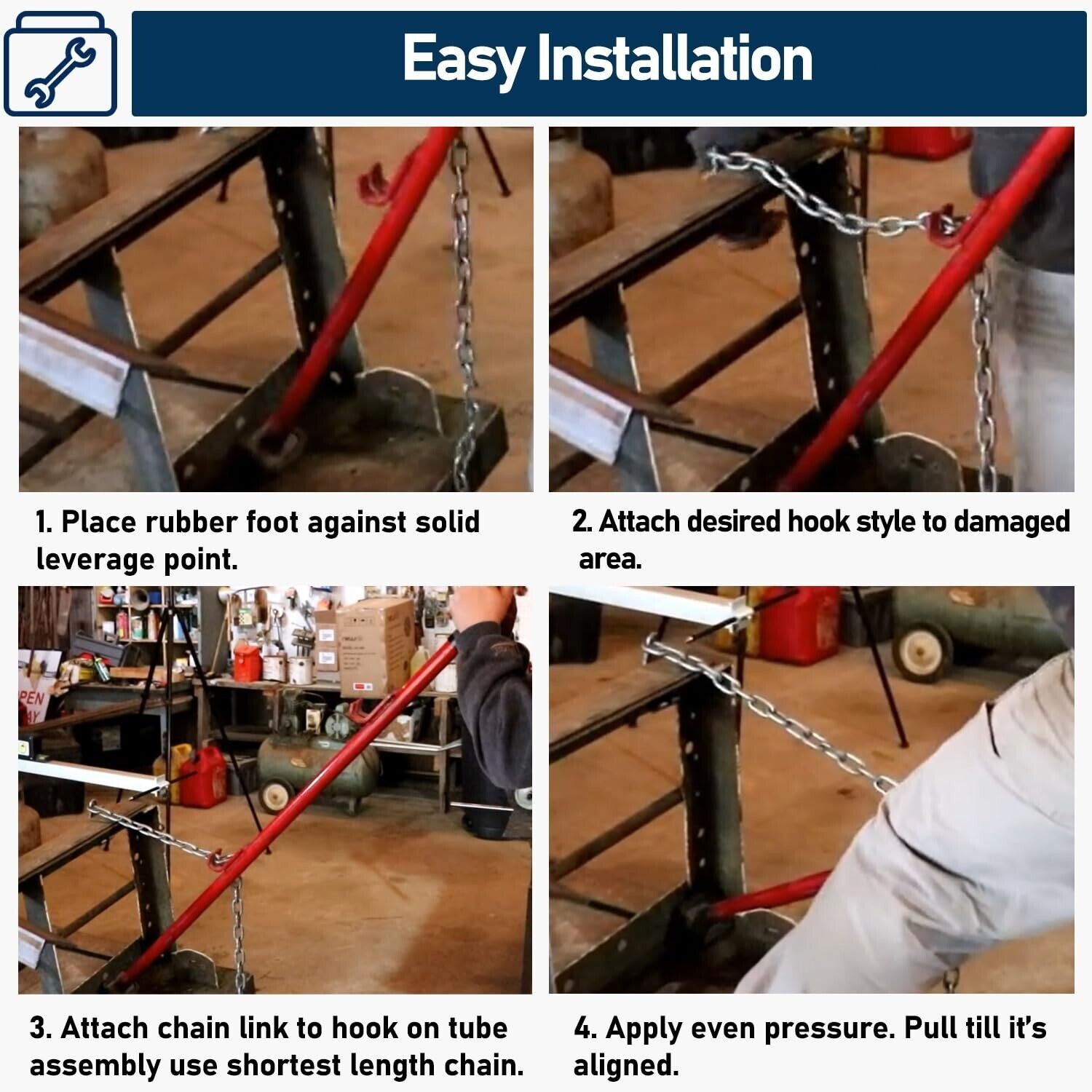 Easy Installation

1. Place rubber foot against solid leverage point.

2. Attach desired hook style to damaged area.

PEN

3. Attach chain link to hook on tube assembly use shortest length chain.

4. Apply even pressure. Pull till it's aligned.