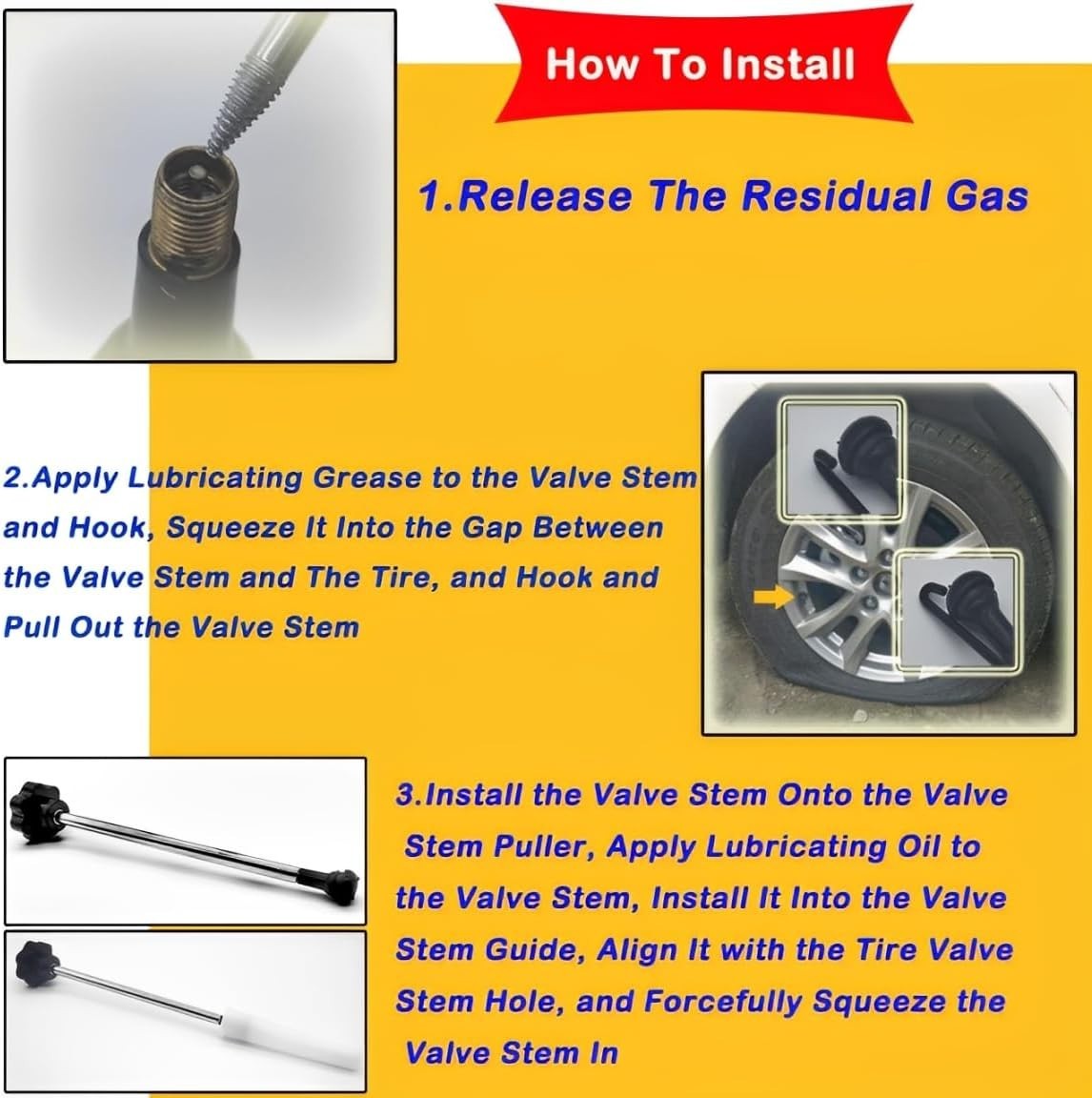 How To Install

1.Release The Residual Gas

2.Apply Lubricating Grease to the Valve Stem and Hook, Squeeze It Into the Gap Between the Valve Stem and The Tire, and Hook and Pull Out the Valve Stem

3.Install the Valve Stem Onto the Valve Stem Puller, Apply Lubricating Oil to the Valve Stem, Install It Into the Valve Stem Guide, Align It with the Tire Valve Stem Hole, and Forcefully Squeeze the Valve Stem In