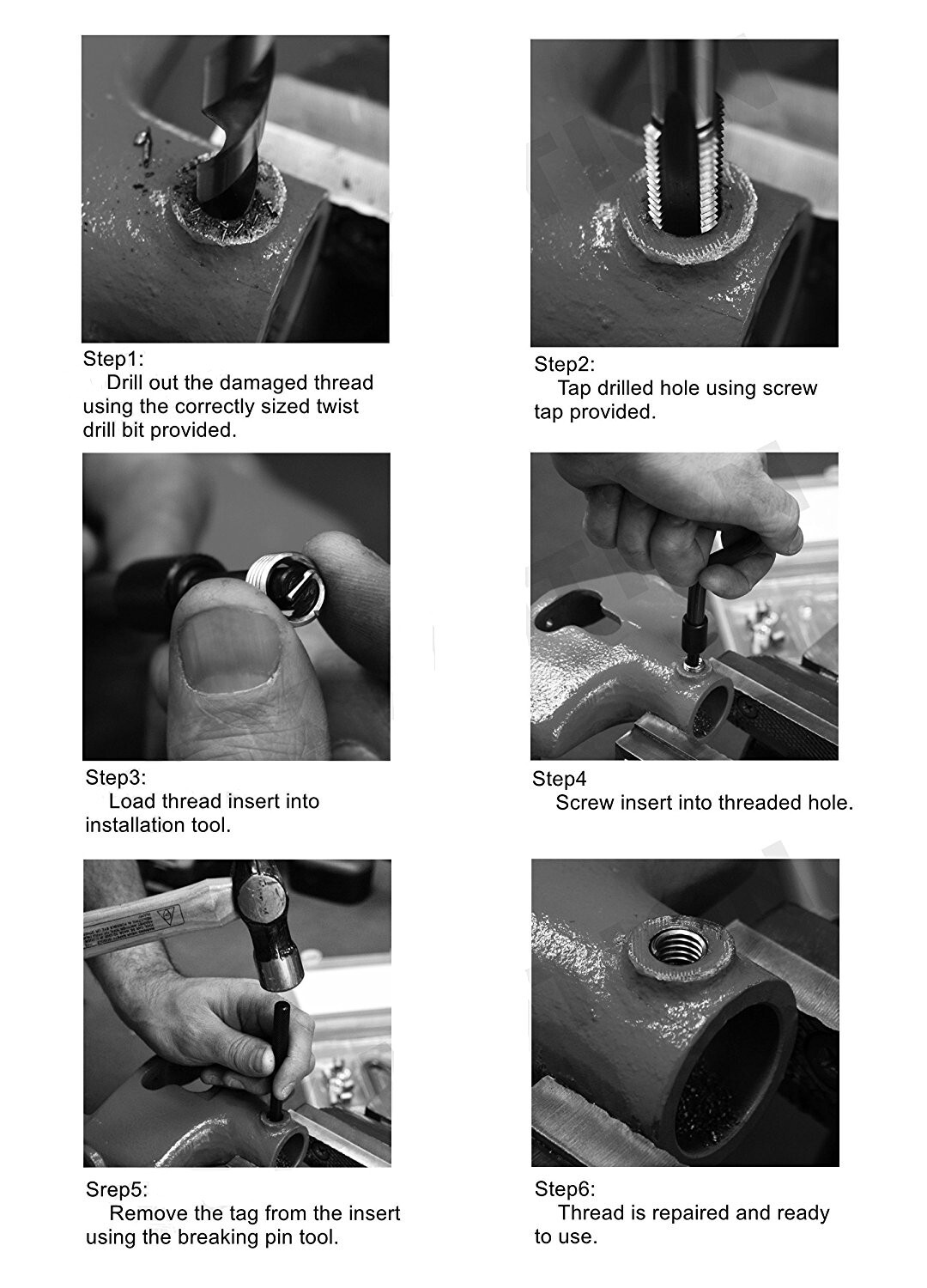 Step1:
Drill out the damaged thread using the correctly sized twist drill bit provided.

Step2:
Tap drilled hole using screw tap provided.

Step3:
Load thread insert into installation tool.

Step4
Screw insert into threaded hole.

Srep5:
Remove the tag from the insert using the breaking pin tool.

Step6:
Thread is repaired and ready to use.