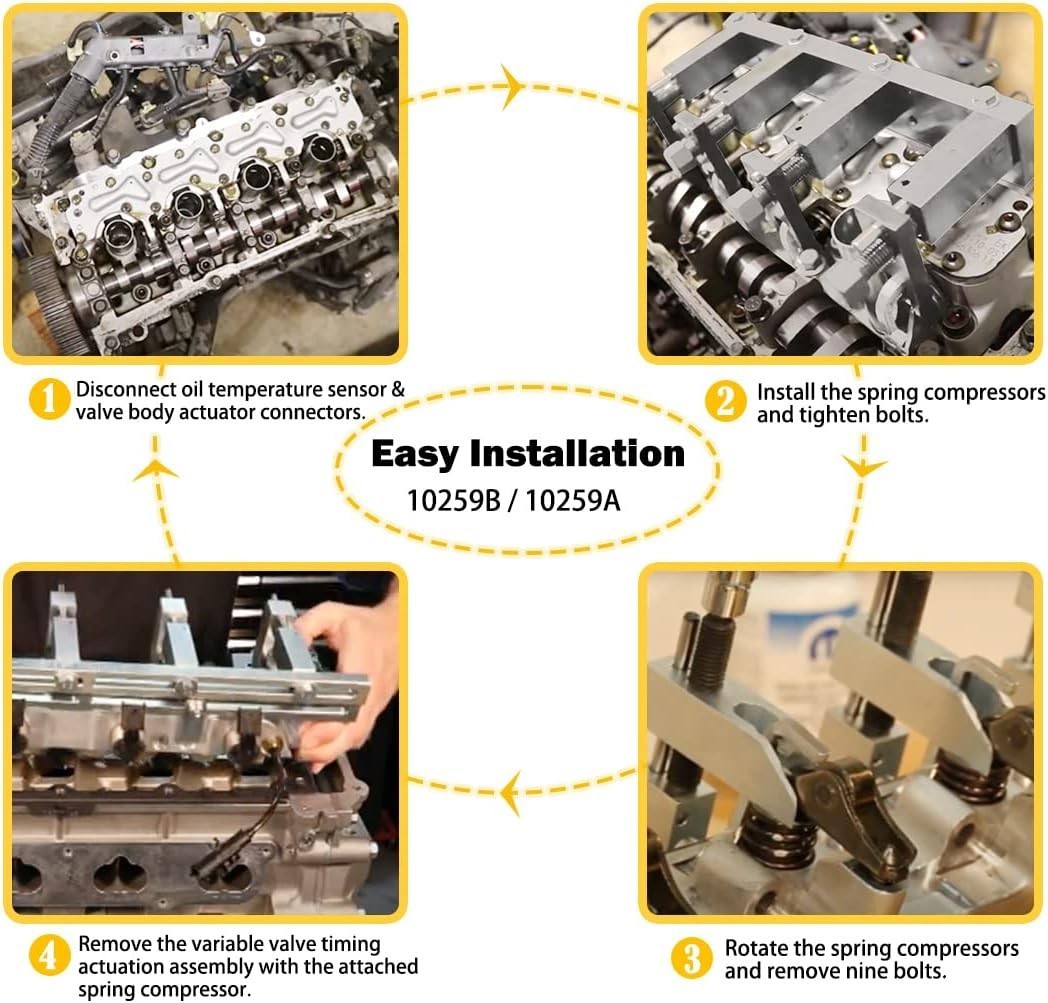 1 Disconnect oil temperature sensor & valve body actuator connectors.

2 Install the spring compressors and tighten bolts.

Easy Installation
10259B / 10259A

4 Remove the variable valve timing actuation assembly with the attached spring compressor.

3 Rotate the spring compressors and remove nine bolts.