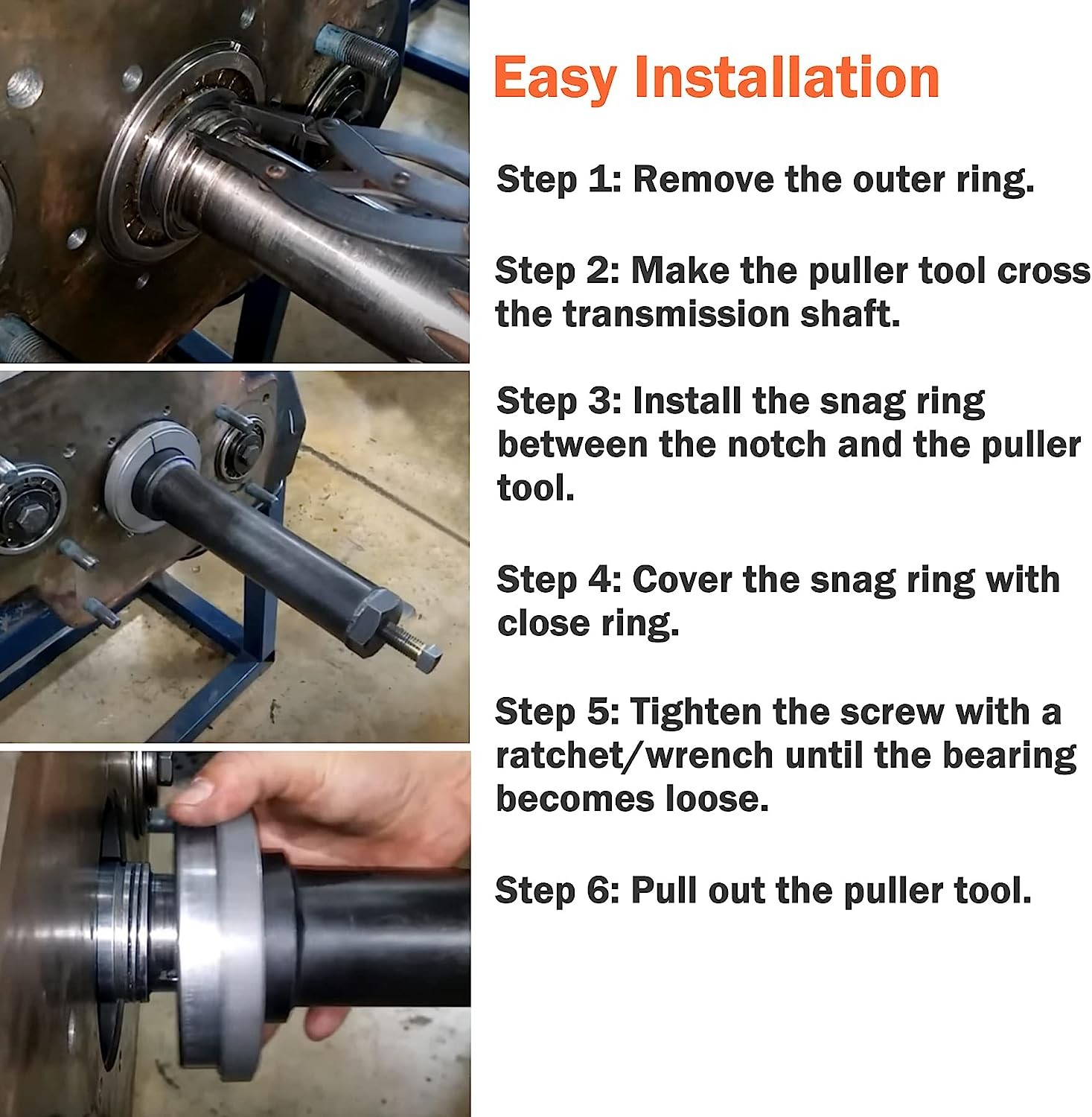 Easy Installation

Step 1: Remove the outer ring.

Step 2: Make the puller tool cross the transmission shaft.

Step 3: Install the snag ring between the notch and the puller tool.

Step 4: Cover the snag ring with close ring.

Step 5: Tighten the screw with a ratchet/wrench until the bearing becomes loose.

Step 6: Pull out the puller tool.