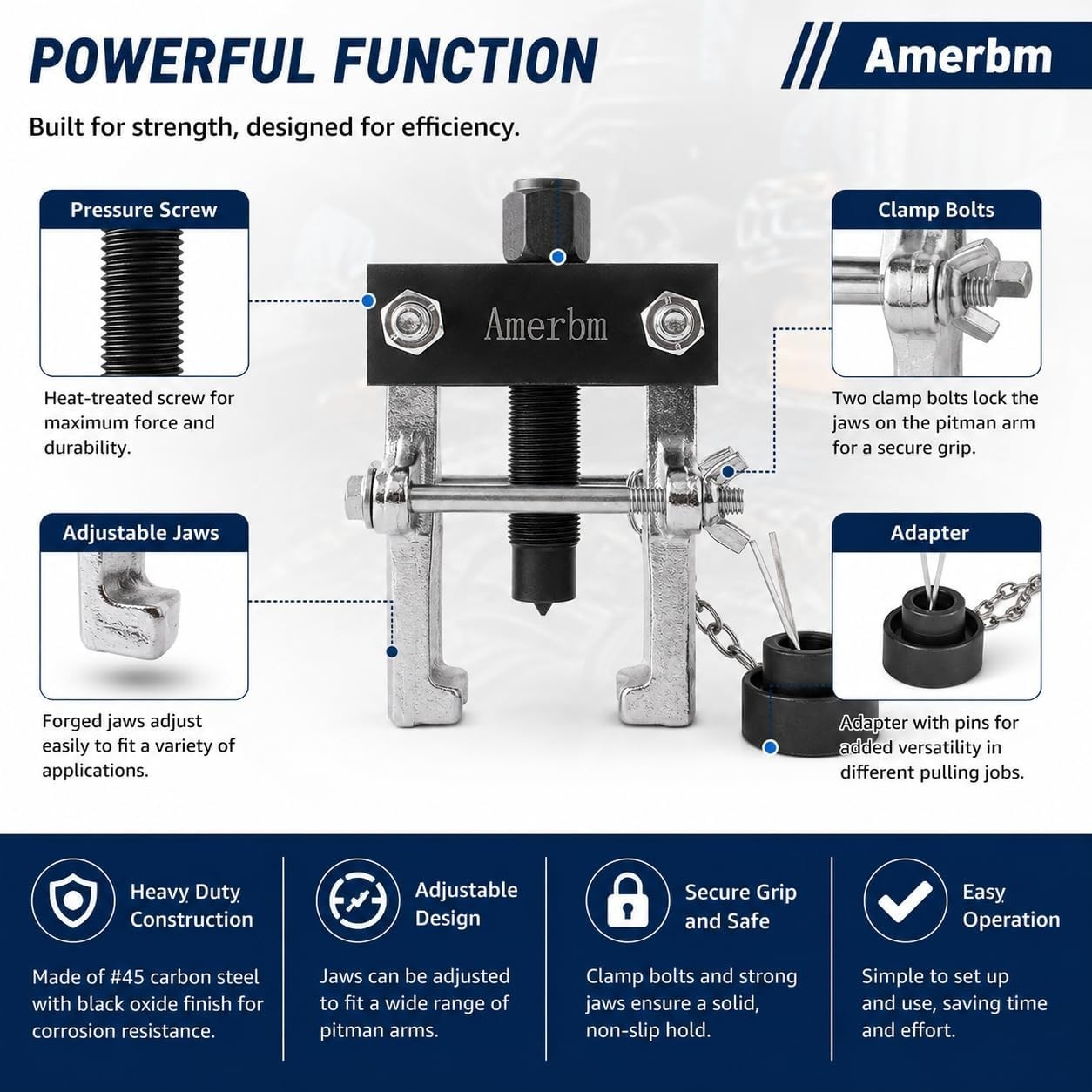 POWERFUL FUNCTION

Amerbm

Built for strength, designed for efficiency.

Pressure Screw

Heat-treated screw for maximum force and durability.

Adjustable Jaws

Forged jaws adjust easily to fit a variety of applications.

Amerbm

Clamp Bolts

Two clamp bolts lock the jaws on the pitman arm for a secure grip.

Adapter

Adapter with pins for added versatility in different pulling jobs.

Heavy Duty Construction

Made of #45 carbon steel with black oxide finish for corrosion resistance.

Adjustable Design

Jaws can be adjusted to fit a wide range of pitman arms.

Secure Grip and Safe

Clamp bolts and strong jaws ensure a solid, non-slip hold.

Easy Operation

Simple to set up and use, saving time and effort.