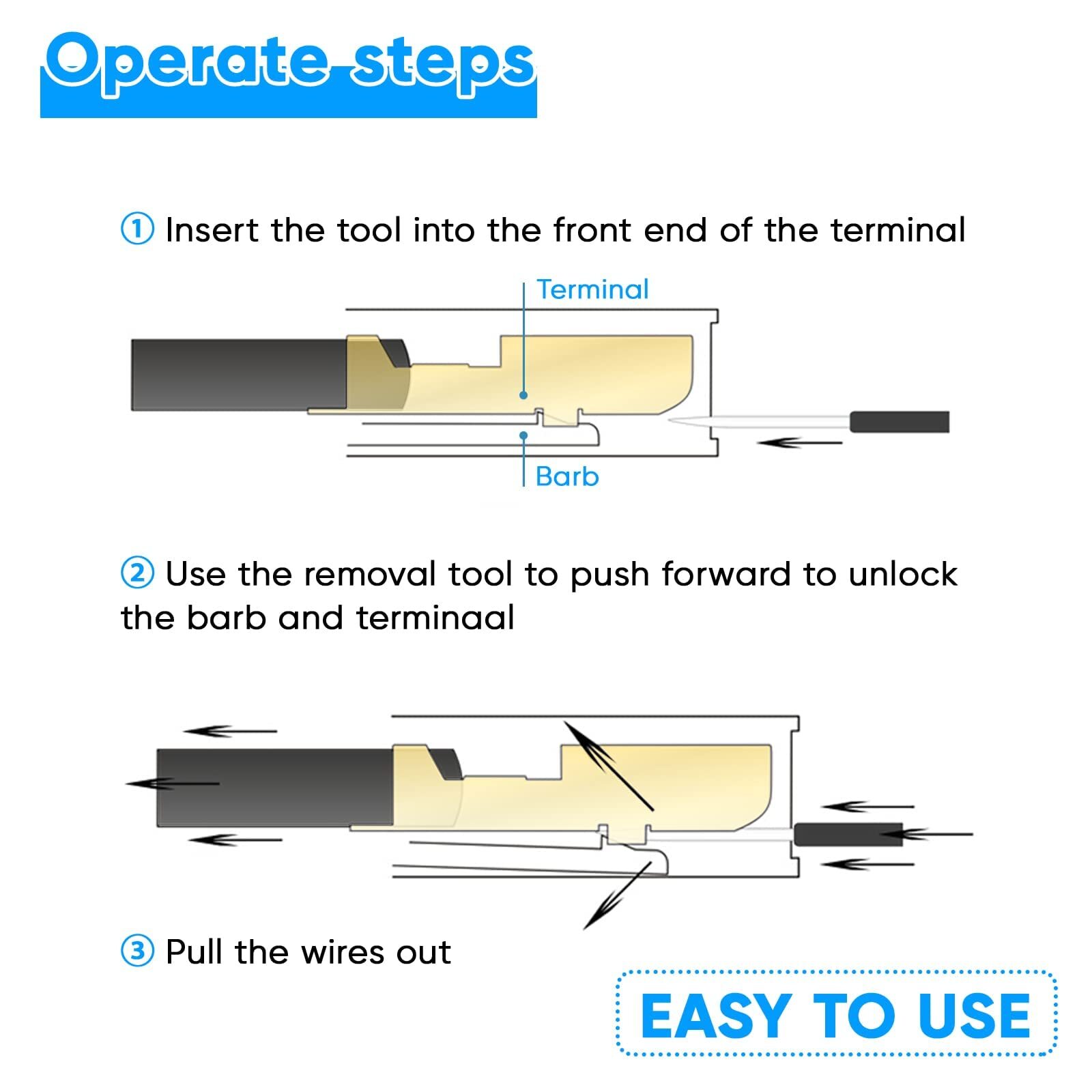 Operate steps

① Insert the tool into the front end of the terminal

Terminal

Barb

② Use the removal tool to push forward to unlock the barb and terminaal

③ Pull the wires out

EASY TO USE