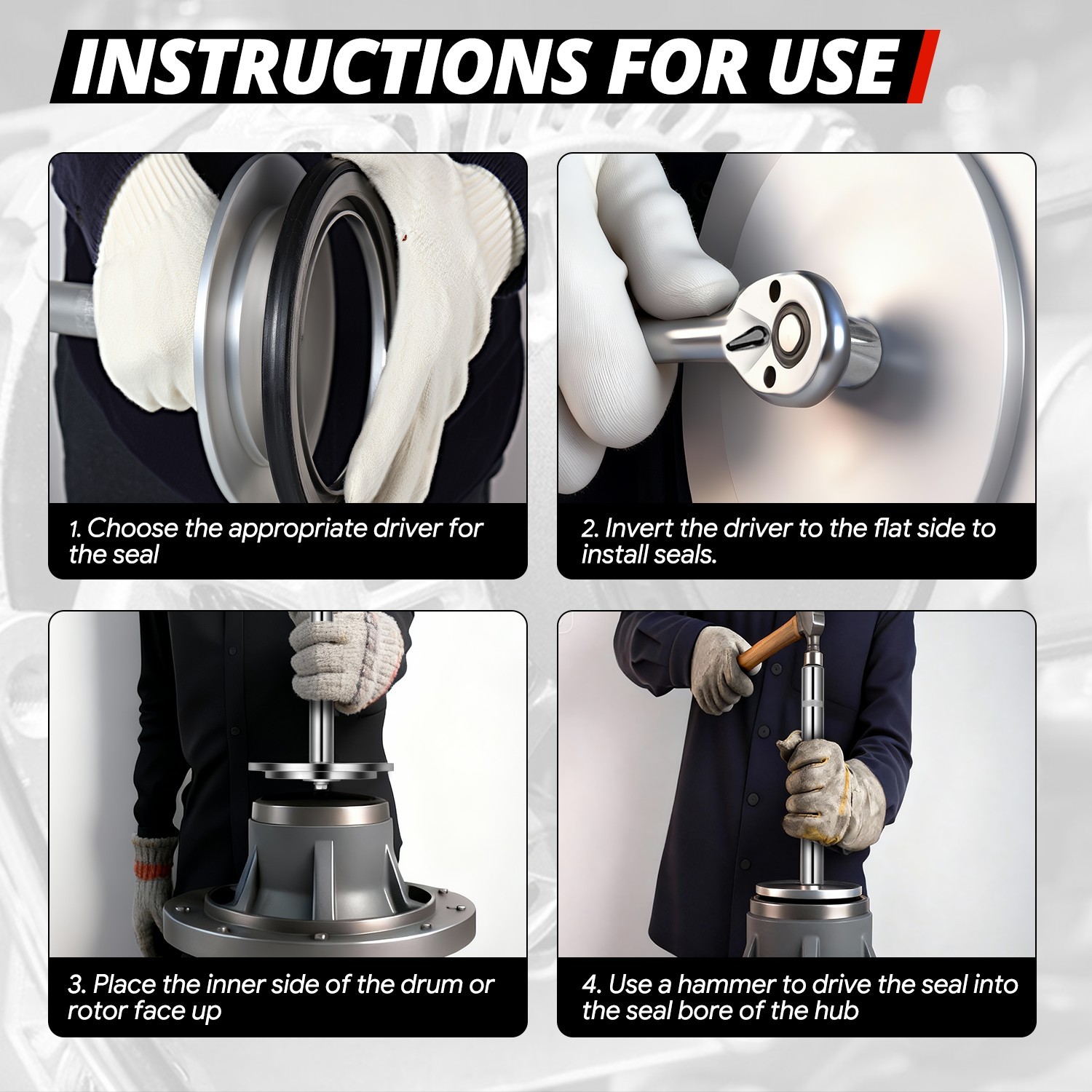 INSTRUCTIONS FOR USE

1. Choose the appropriate driver for the seal

2. Invert the driver to the flat side to install seals.

3. Place the inner side of the drum or rotor face up

4. Use a hammer to drive the seal into the seal bore of the hub