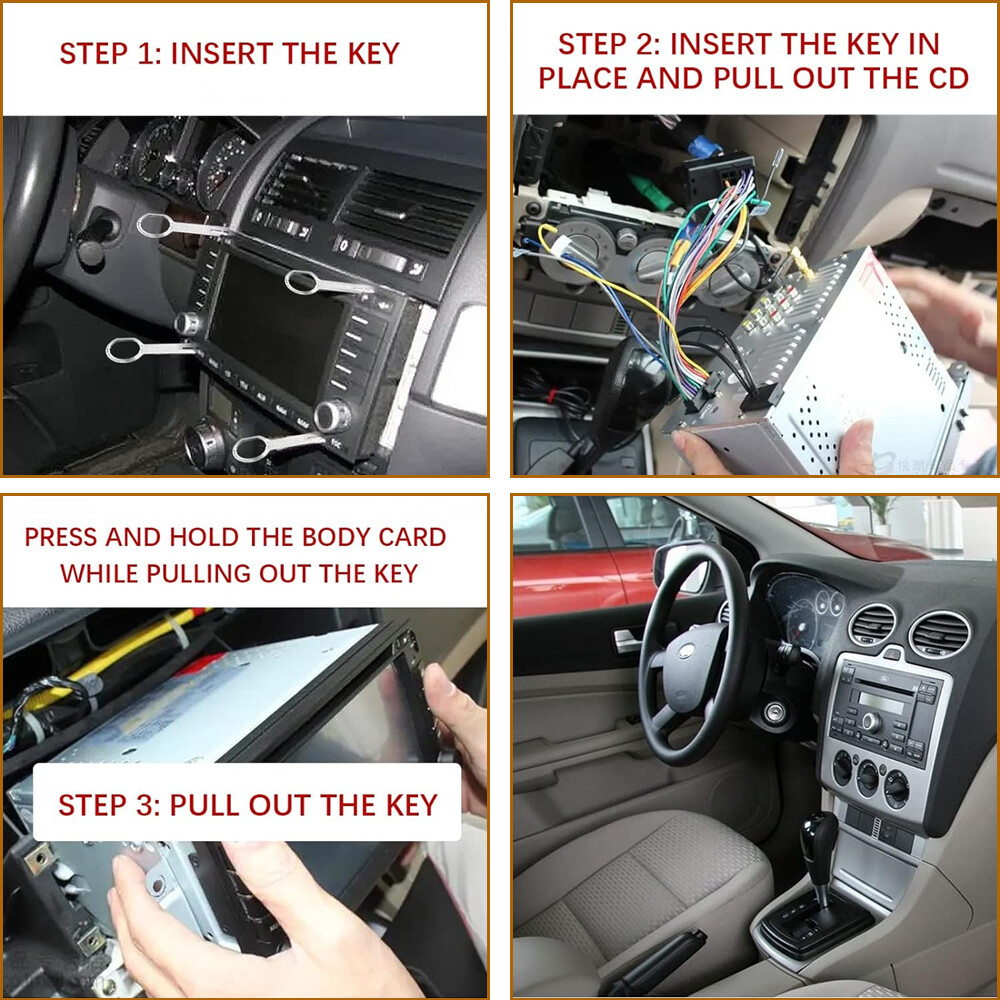 STEP 1: INSERT THE KEY

STEP 2: INSERT THE KEY IN PLACE AND PULL OUT THE CD

PRESS AND HOLD THE BODY CARD WHILE PULLING OUT THE KEY

STEP 3: PULL OUT THE KEY