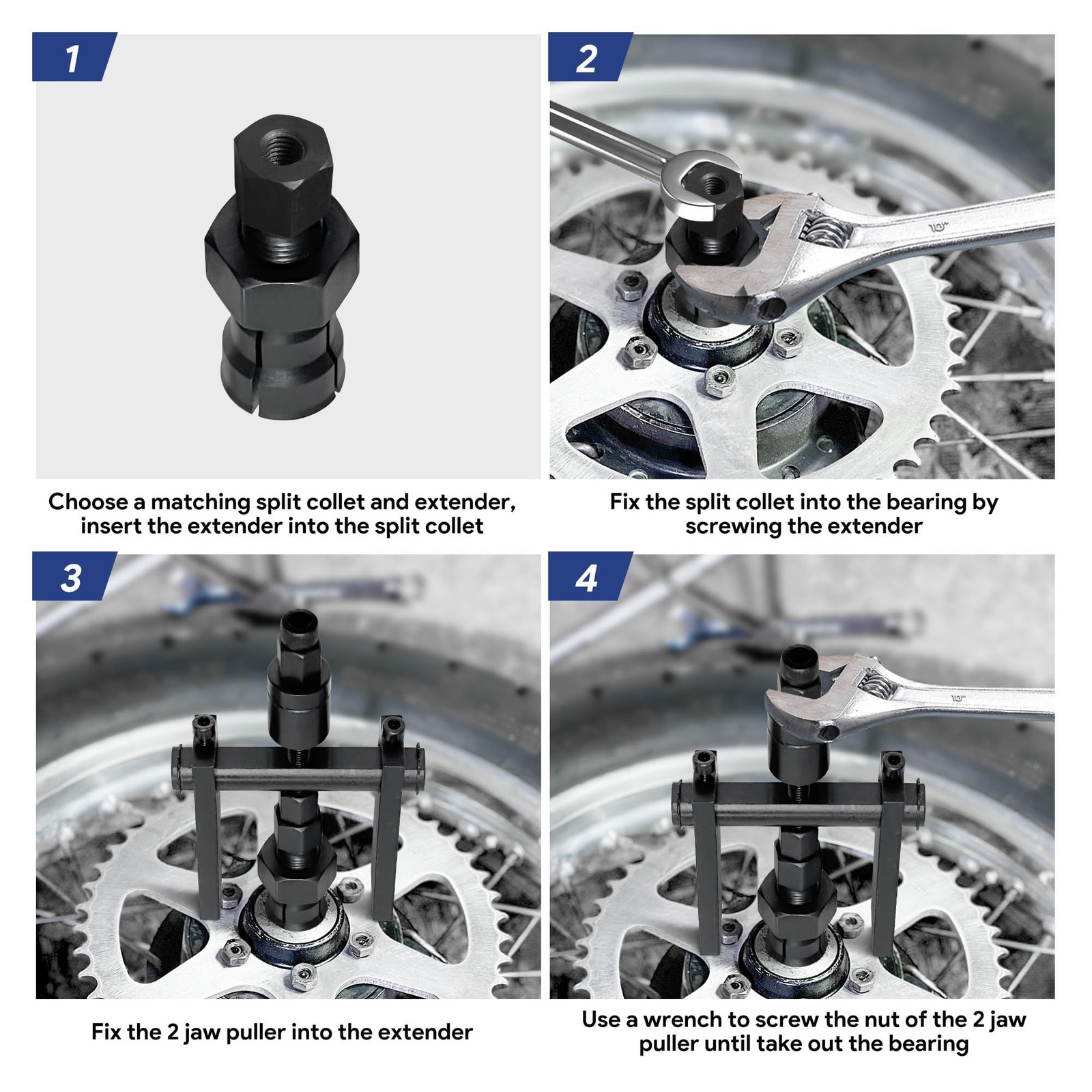 1

Choose a matching split collet and extender, insert the extender into the split collet

2

10"

Fix the split collet into the bearing by screwing the extender

3

Fix the 2 jaw puller into the extender

4

10"

Use a wrench to screw the nut of the 2 jaw puller until take out the bearing