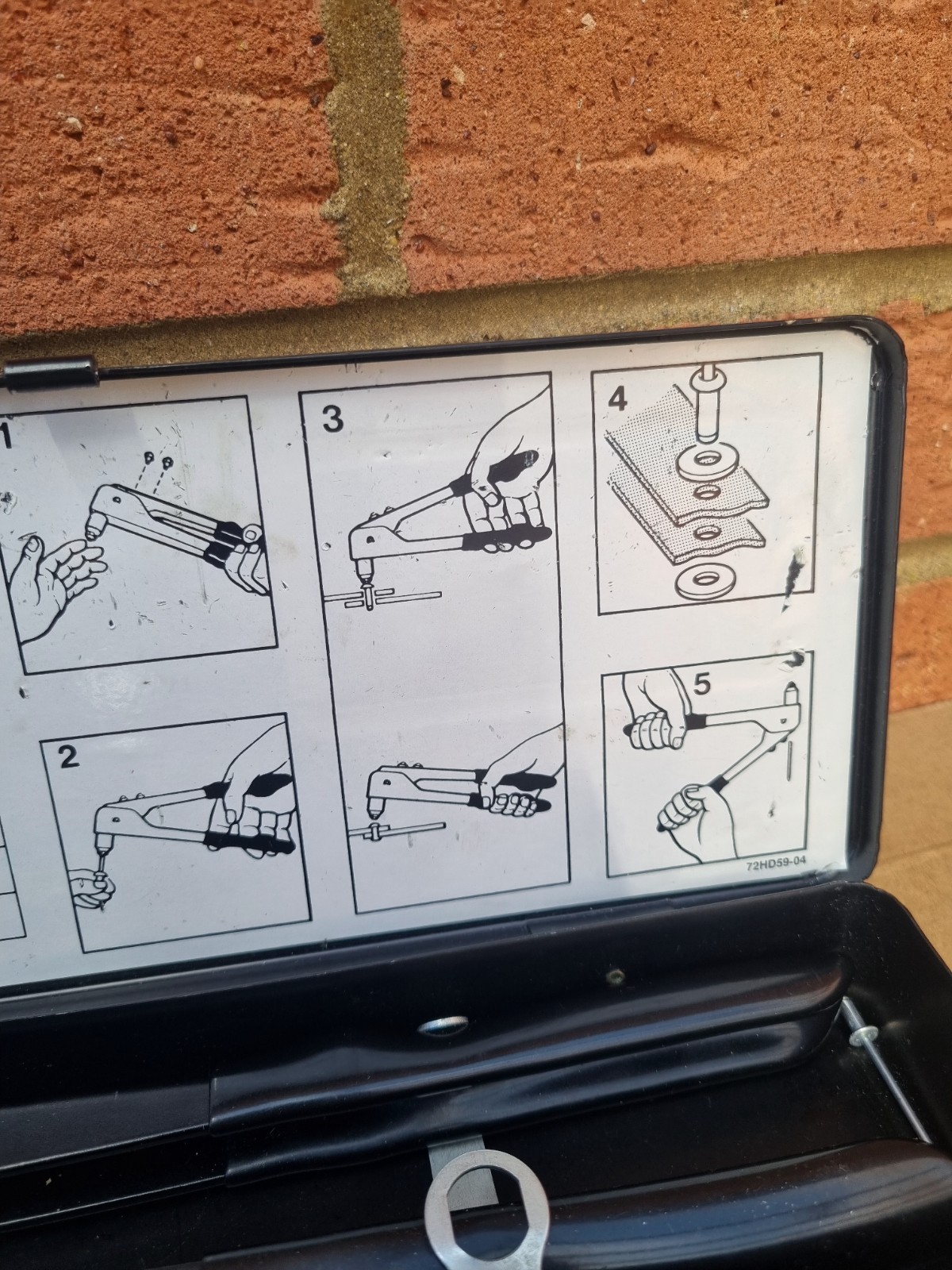 1

2

3

4

5

72HD59-04