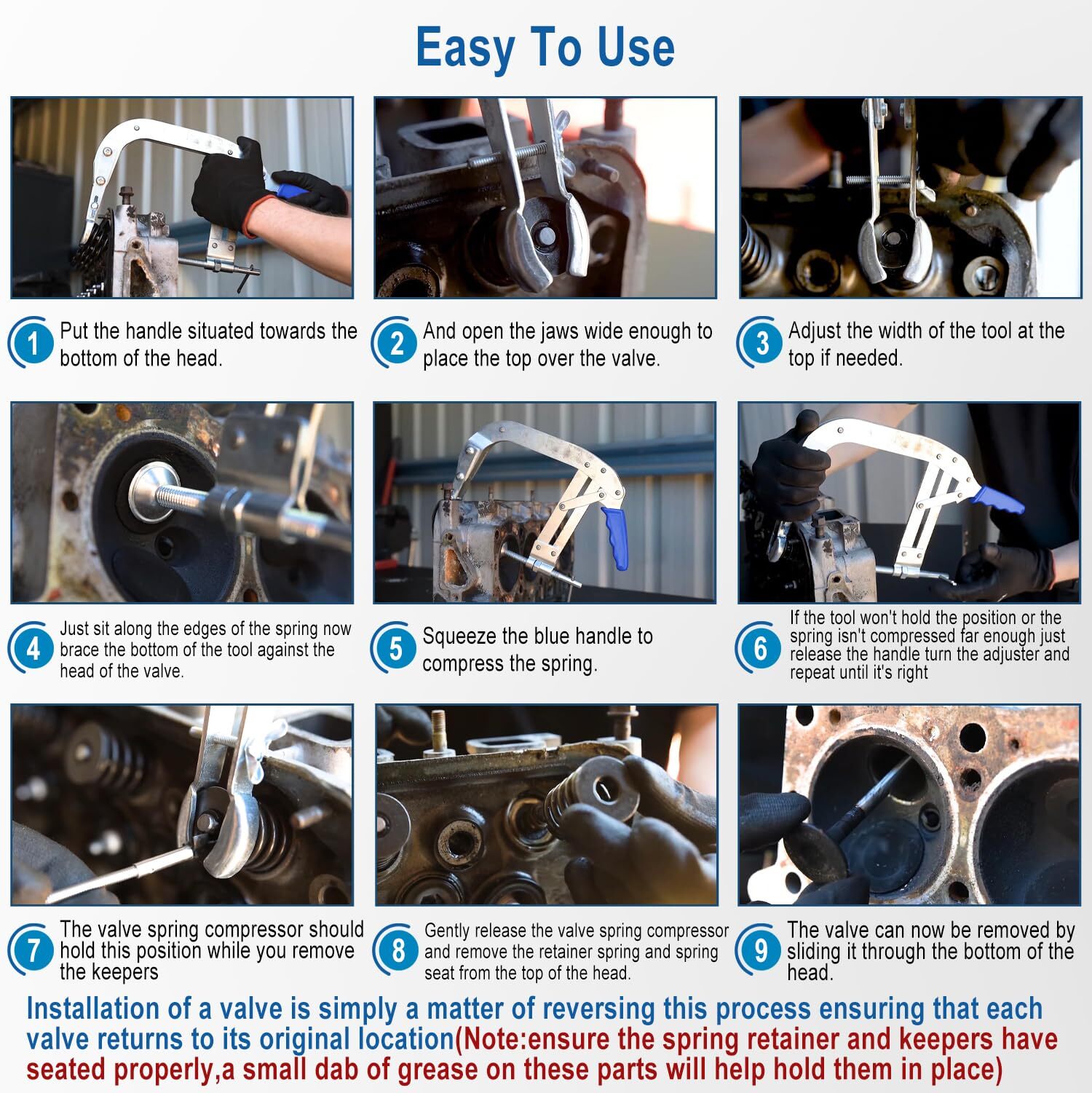 Easy To Use

1 Put the handle situated towards the bottom of the head.

2 And open the jaws wide enough to place the top over the valve.

3 Adjust the width of the tool at the top if needed.

4 Just sit along the edges of the spring now brace the bottom of the tool against the head of the valve.

5 Squeeze the blue handle to compress the spring.

6 If the tool won't hold the position or the spring isn't compressed far enough just release the handle turn the adjuster and repeat until it's right

7 The valve spring compressor should hold this position while you remove the keepers

8 Gently release the valve spring compressor and remove the retainer spring and spring seat from the top of the head.

9 The valve can now be removed by sliding it through the bottom of the head.

Installation of a valve is simply a matter of reversing this process ensuring that each valve returns to its original location(Note:ensure the spring retainer and keepers have seated properly,a small dab of grease on these parts will help hold them in place)