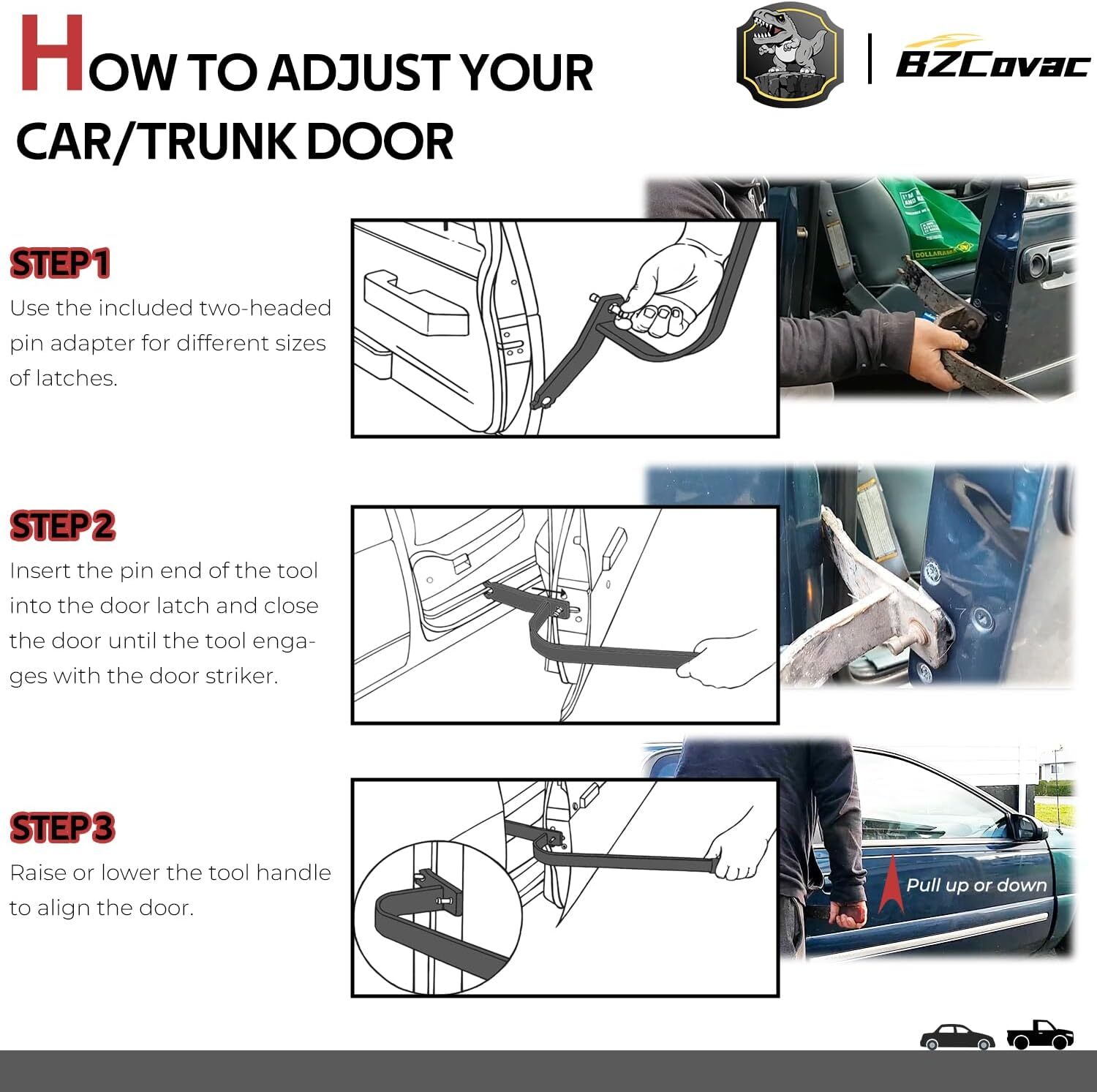 HOW TO ADJUST YOUR CAR/TRUNK DOOR

BZCovac

STEP1
Use the included two-headed pin adapter for different sizes of latches.

DOLLARAMA

STEP2
Insert the pin end of the tool into the door latch and close the door until the tool engages with the door striker.

STEP3
Raise or lower the tool handle to align the door.

Pull up or down