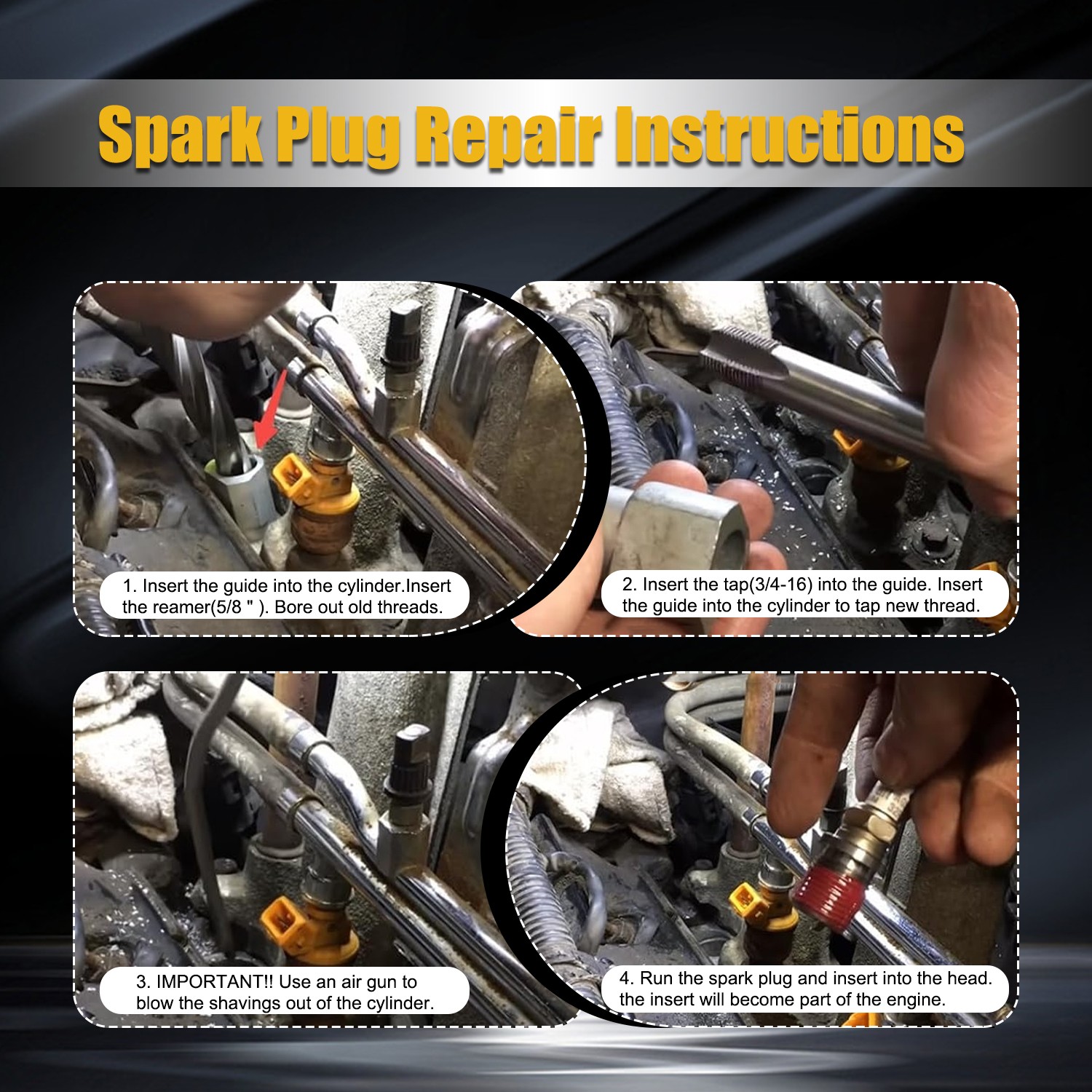 Spark Plug Repair Instructions

1. Insert the guide into the cylinder.Insert the reamer(5/8 " ). Bore out old threads.

2. Insert the tap(3/4-16) into the guide. Insert the guide into the cylinder to tap new thread.

3. IMPORTANT!! Use an air gun to blow the shavings out of the cylinder.

4. Run the spark plug and insert into the head. the insert will become part of the engine.