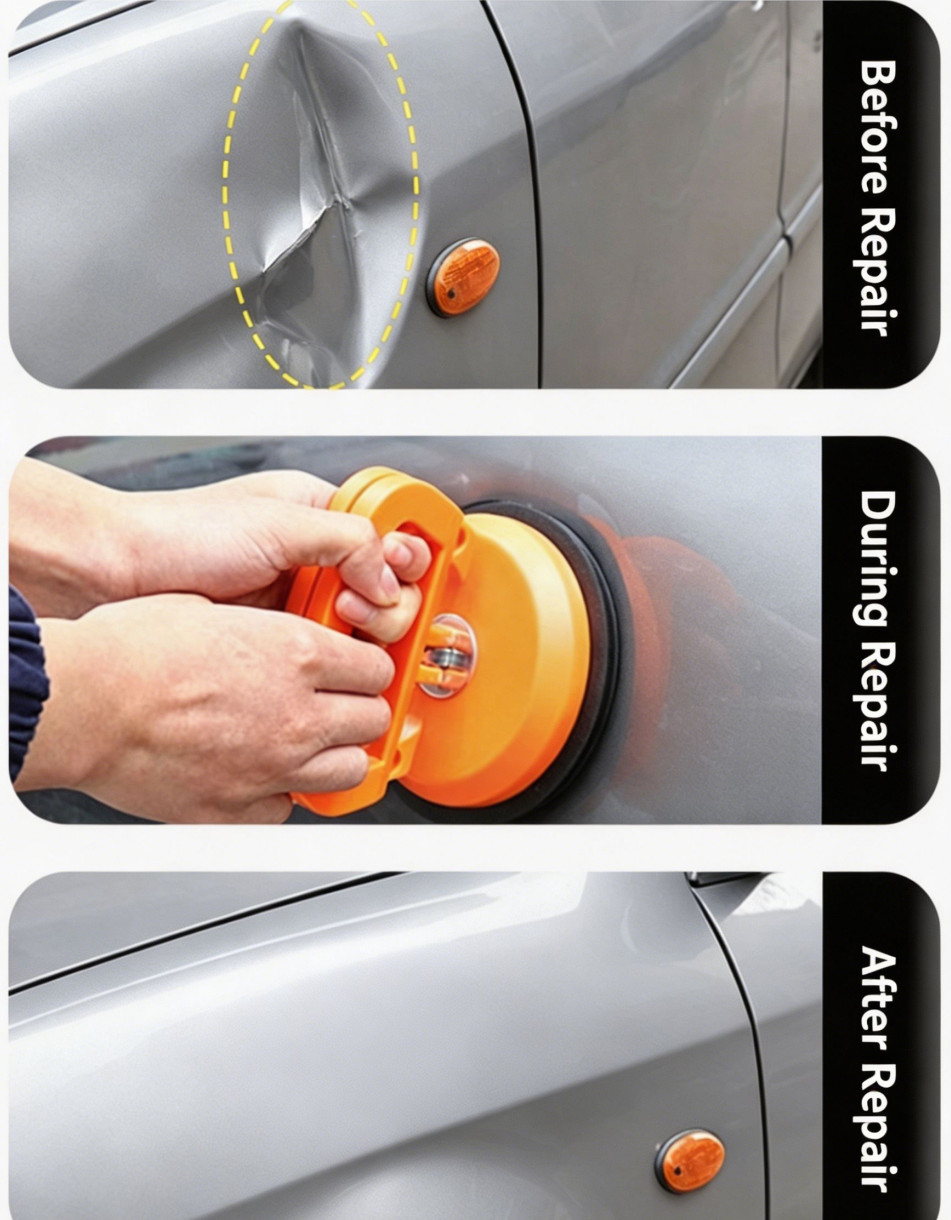 Before Repair

During Repair

After Repair