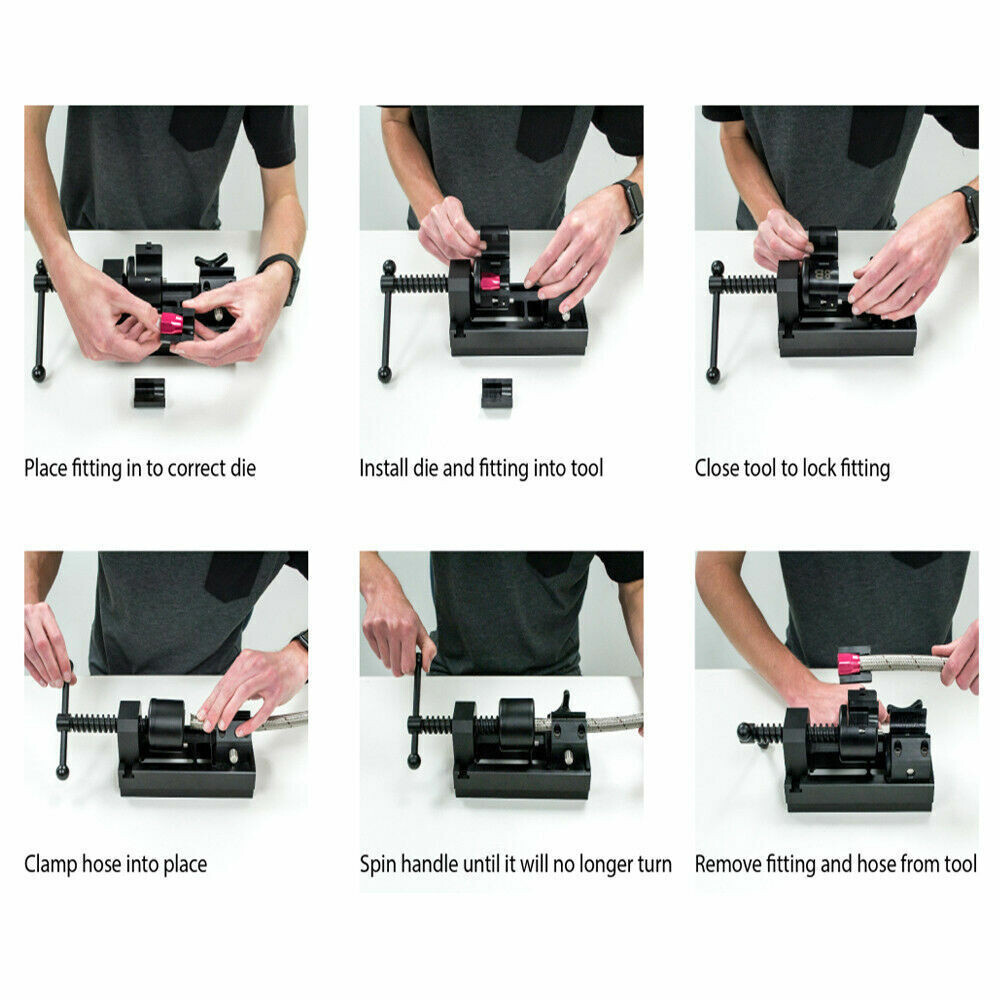 Place fitting in to correct die

Install die and fitting into tool

Close tool to lock fitting

Clamp hose into place

Spin handle until it will no longer turn

Remove fitting and hose from tool