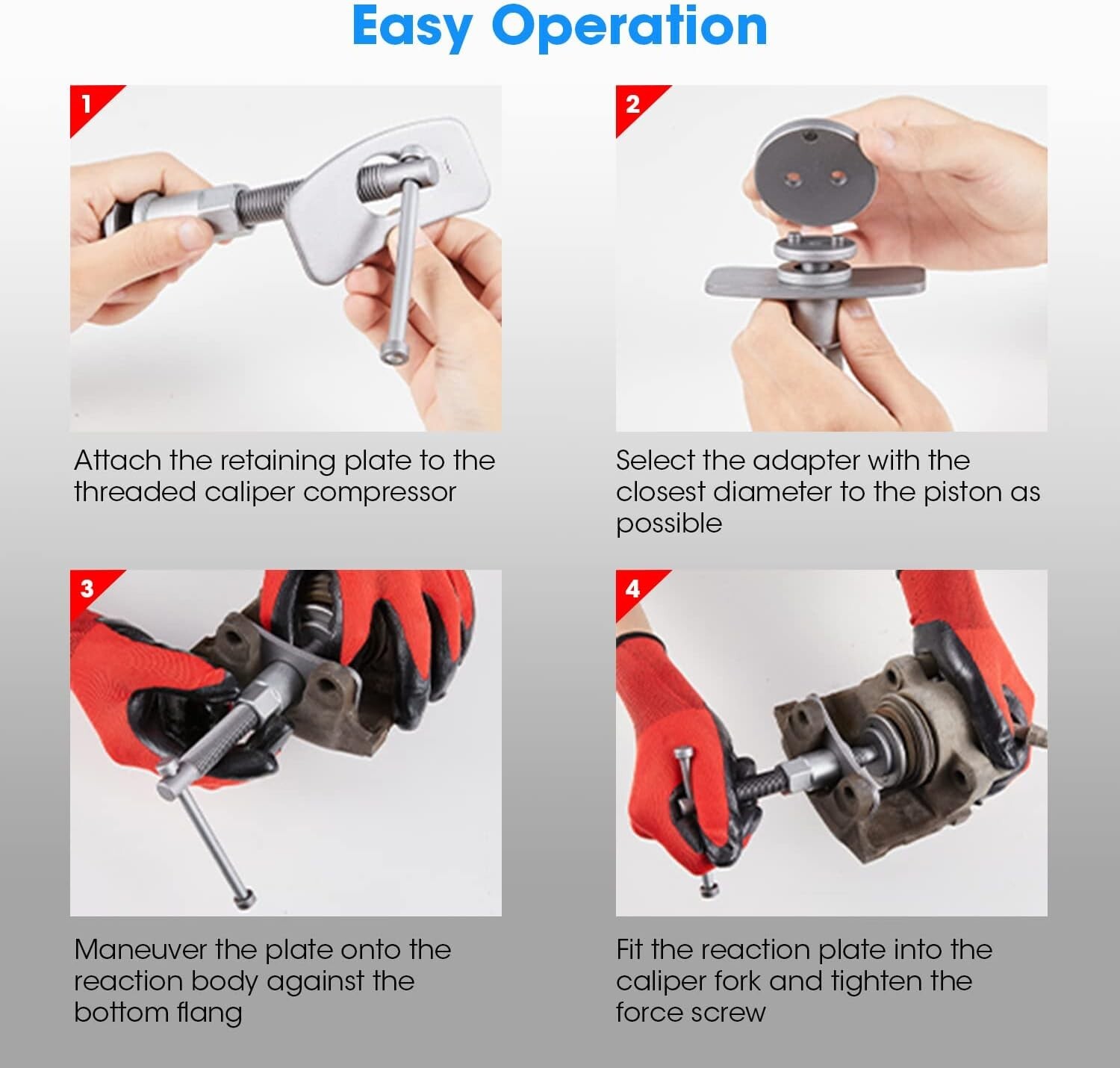 Easy Operation

1

Attach the retaining plate to the threaded caliper compressor

2

Select the adapter with the closest diameter to the piston as possible

3

Maneuver the plate onto the reaction body against the bottom flang

4

Fit the reaction plate into the caliper fork and tighten the force screw