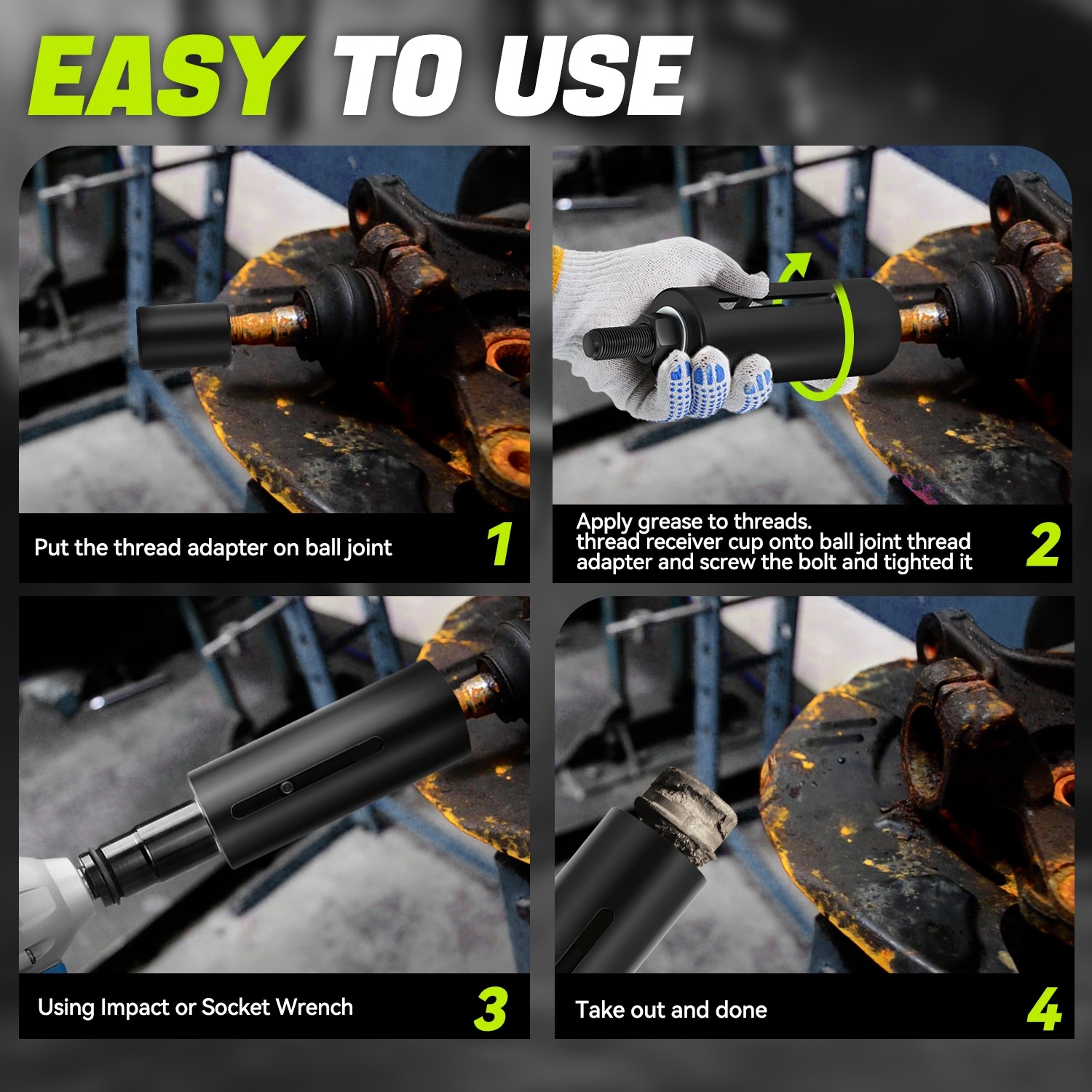 EASY TO USE

Put the thread adapter on ball joint 1

Apply grease to threads.
thread receiver cup onto ball joint thread adapter and screw the bolt and tighted it 2

Using Impact or Socket Wrench 3

Take out and done 4