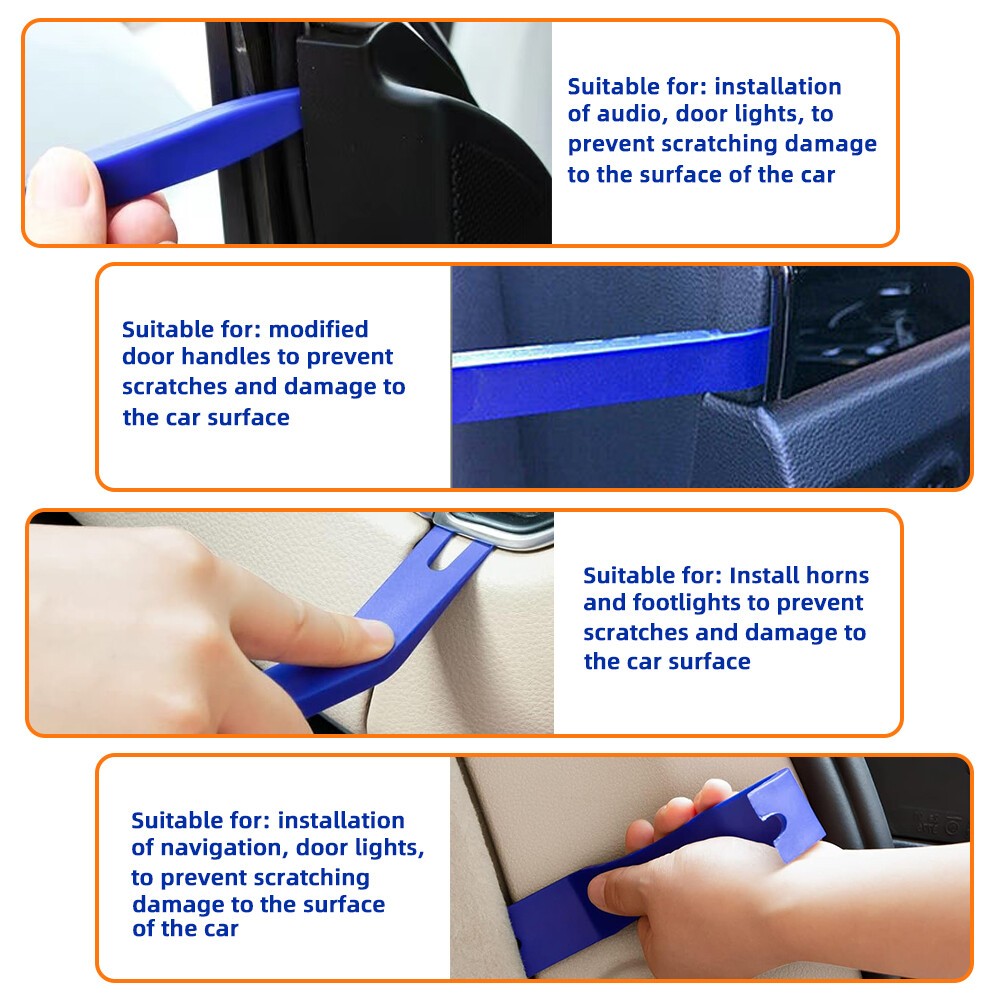 Suitable for: installation of audio, door lights, to prevent scratching damage to the surface of the car

Suitable for: modified door handles to prevent scratches and damage to the car surface

Suitable for: Install horns and footlights to prevent scratches and damage to the car surface

Suitable for: installation of navigation, door lights, to prevent scratching damage to the surface of the car