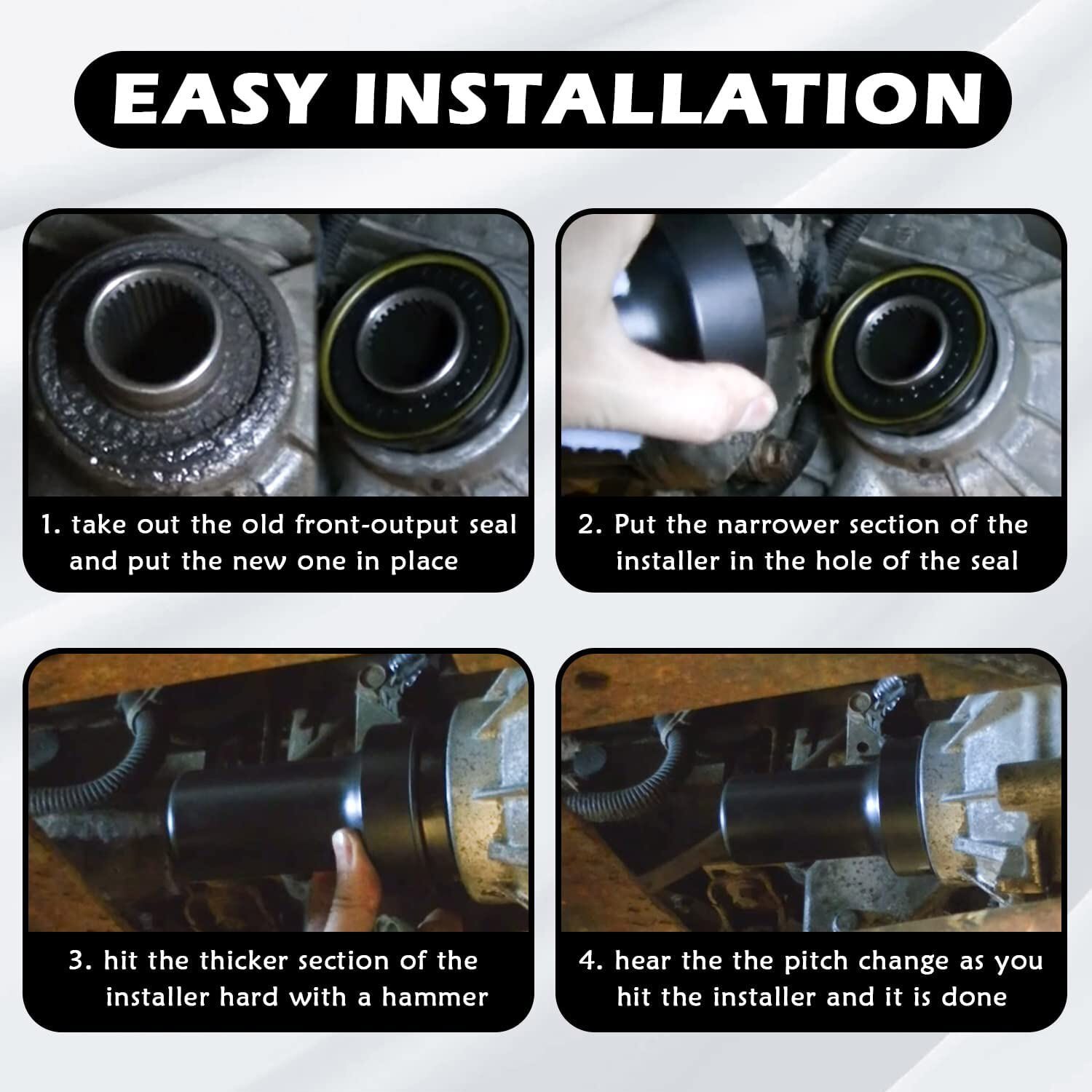 EASY INSTALLATION

1. take out the old front-output seal and put the new one in place

2. Put the narrower section of the installer in the hole of the seal

3. hit the thicker section of the installer hard with a hammer

4. hear the the pitch change as you hit the installer and it is done