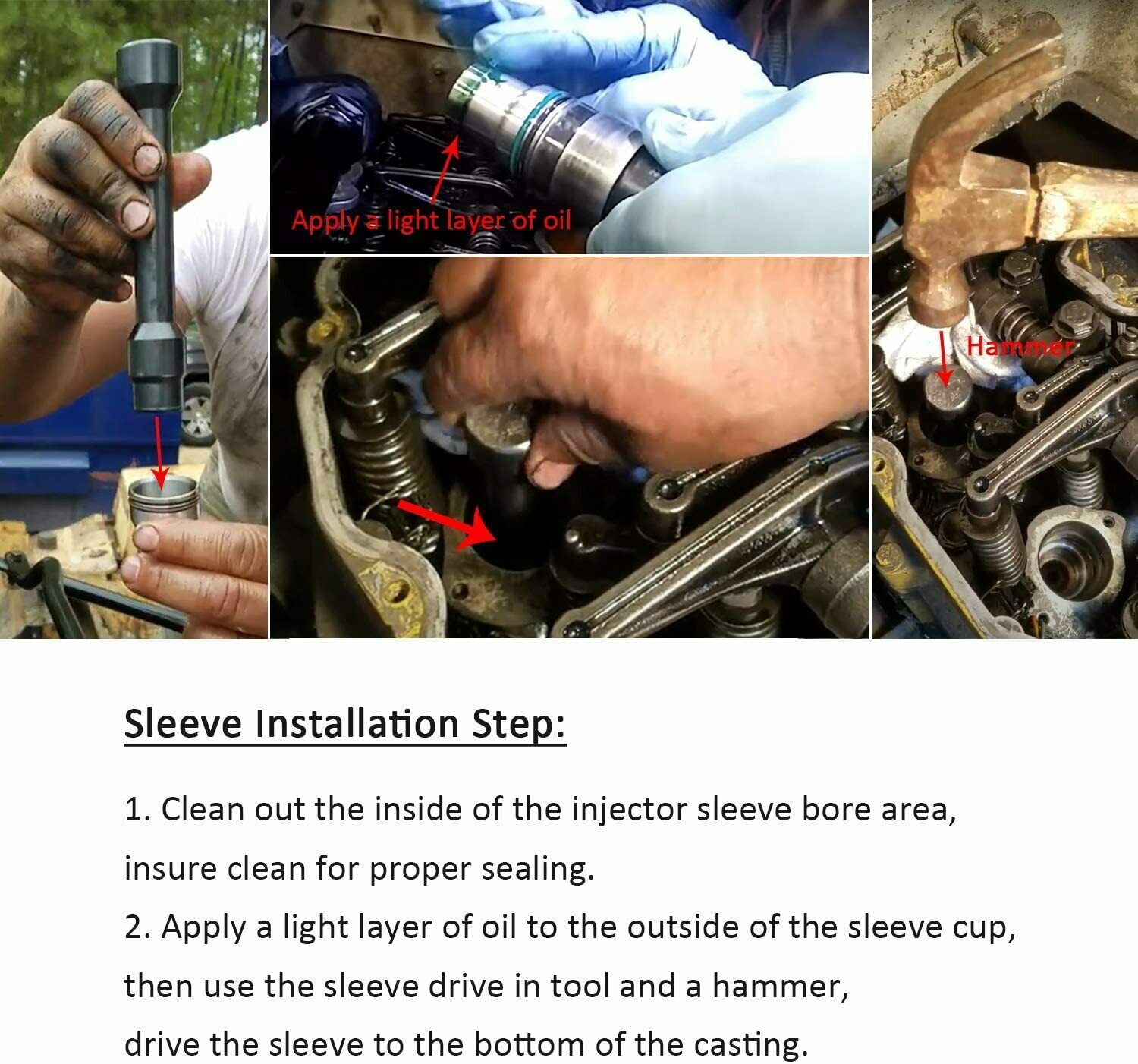 Apply a light layer of oil

Hammer

Sleeve Installation Step:

1. Clean out the inside of the injector sleeve bore area, insure clean for proper sealing.

2. Apply a light layer of oil to the outside of the sleeve cup, then use the sleeve drive in tool and a hammer, drive the sleeve to the bottom of the casting.