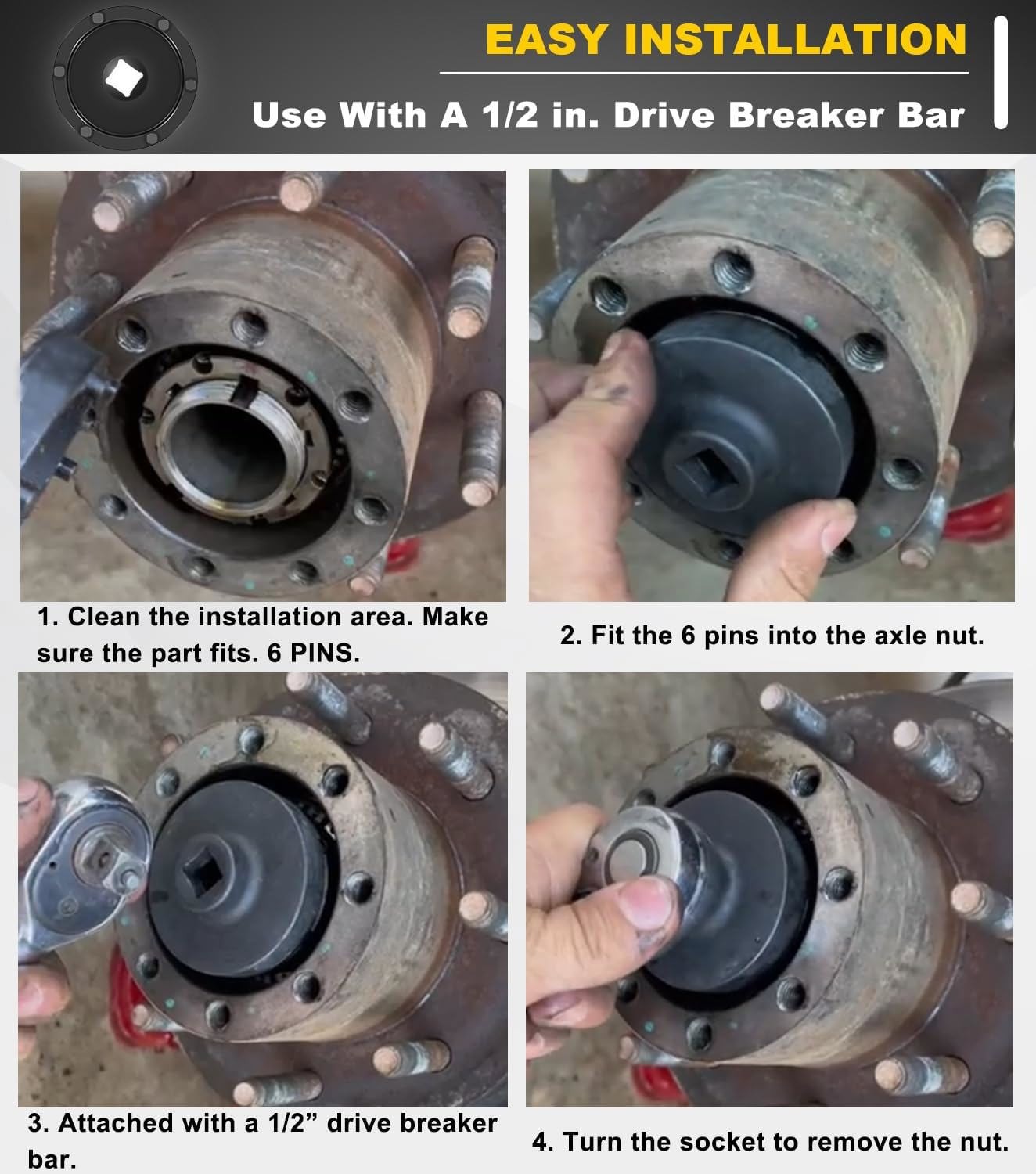 EASY INSTALLATION

Use With A 1/2 in. Drive Breaker Bar

1. Clean the installation area. Make sure the part fits. 6 PINS.

2. Fit the 6 pins into the axle nut.

3. Attached with a 1/2” drive breaker bar.

4. Turn the socket to remove the nut.