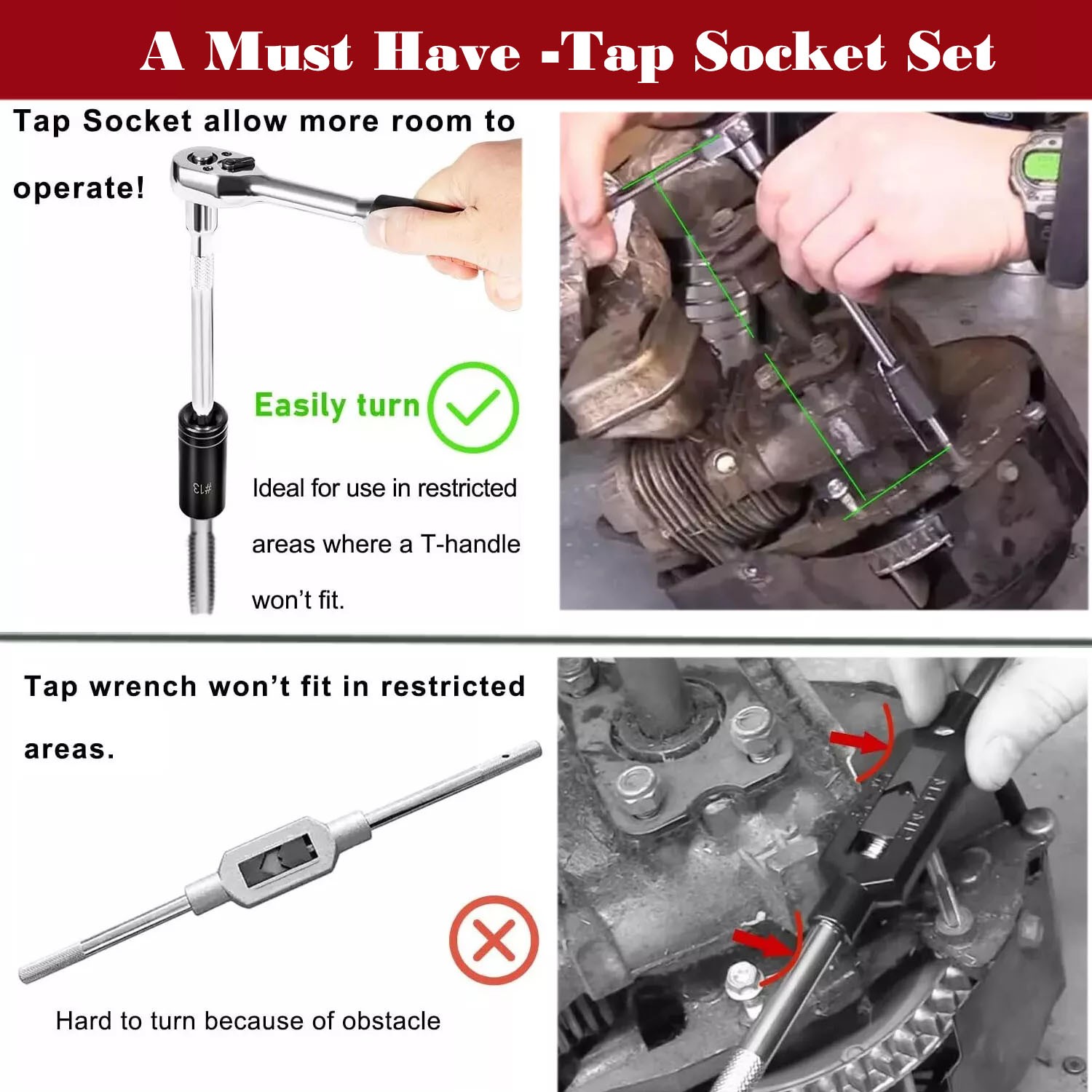 A Must Have -Tap Socket Set

Tap Socket allow more room to operate!

#13

Easily turn

Ideal for use in restricted areas where a T-handle won't fit.

Tap wrench won't fit in restricted areas.

Hard to turn because of obstacle