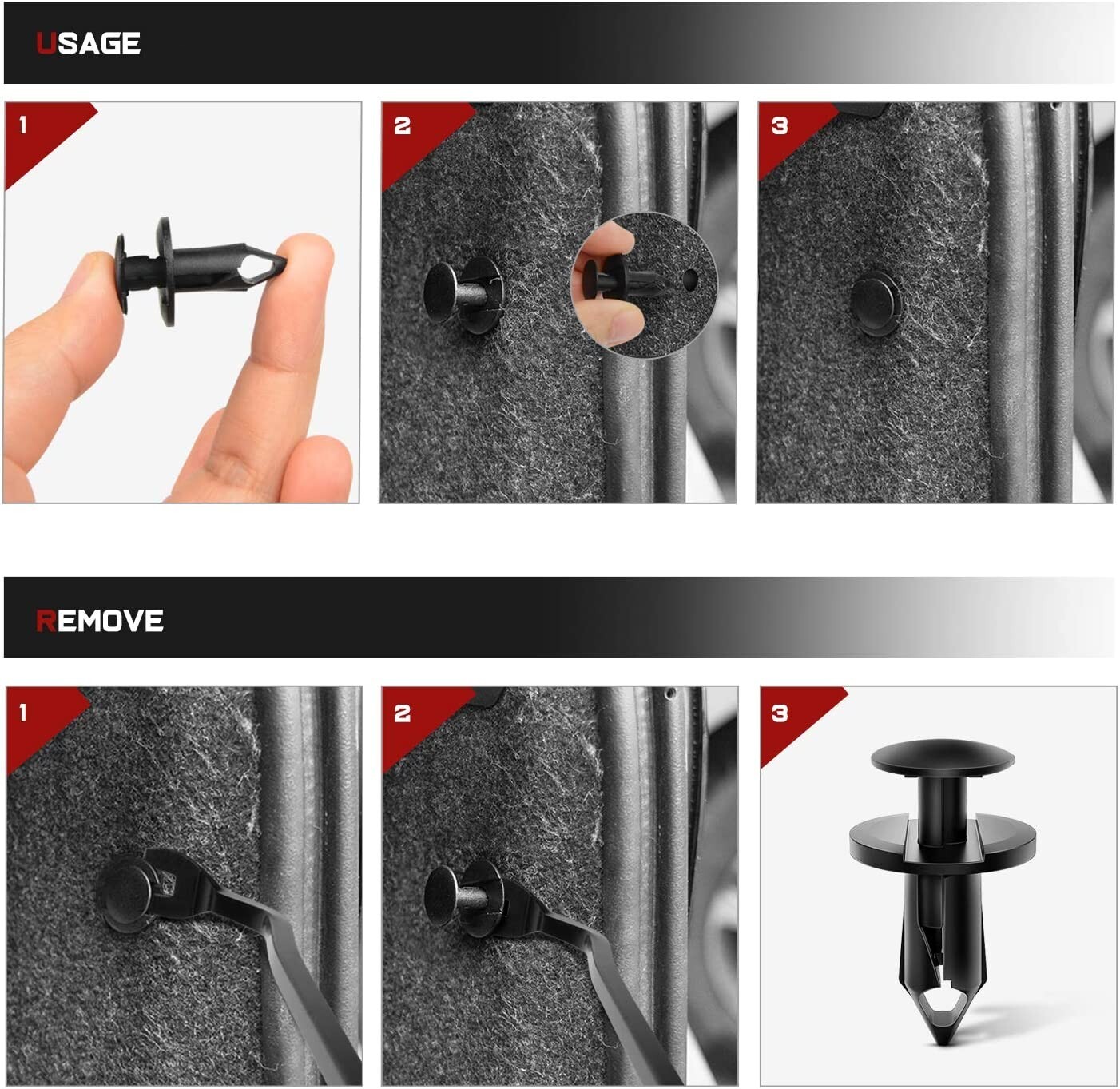 USAGE

1

2

3

REMOVE

1

2

3