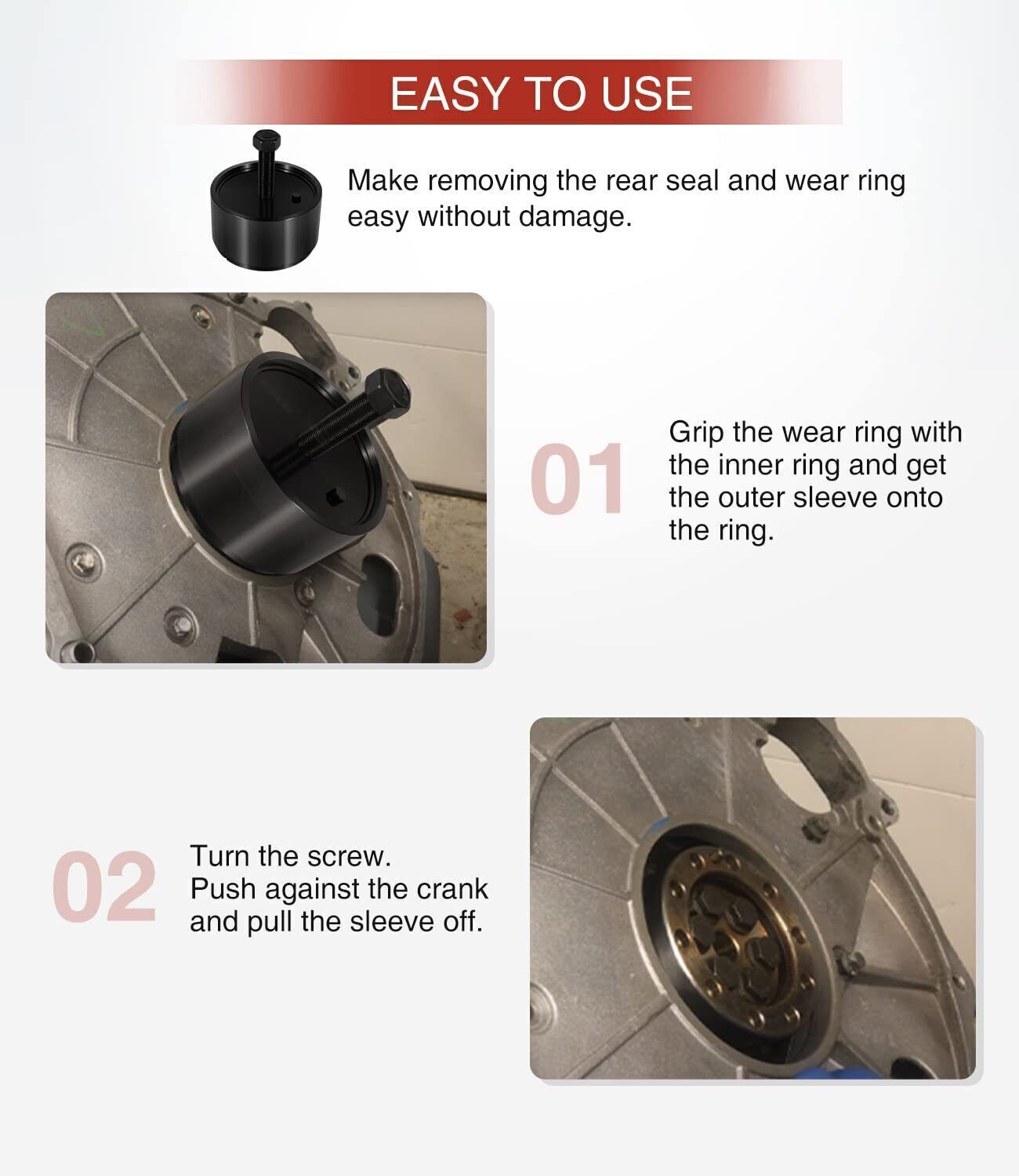 EASY TO USE

Make removing the rear seal and wear ring easy without damage.

01

Grip the wear ring with the inner ring and get the outer sleeve onto the ring.

02

Turn the screw.
Push against the crank and pull the sleeve off.