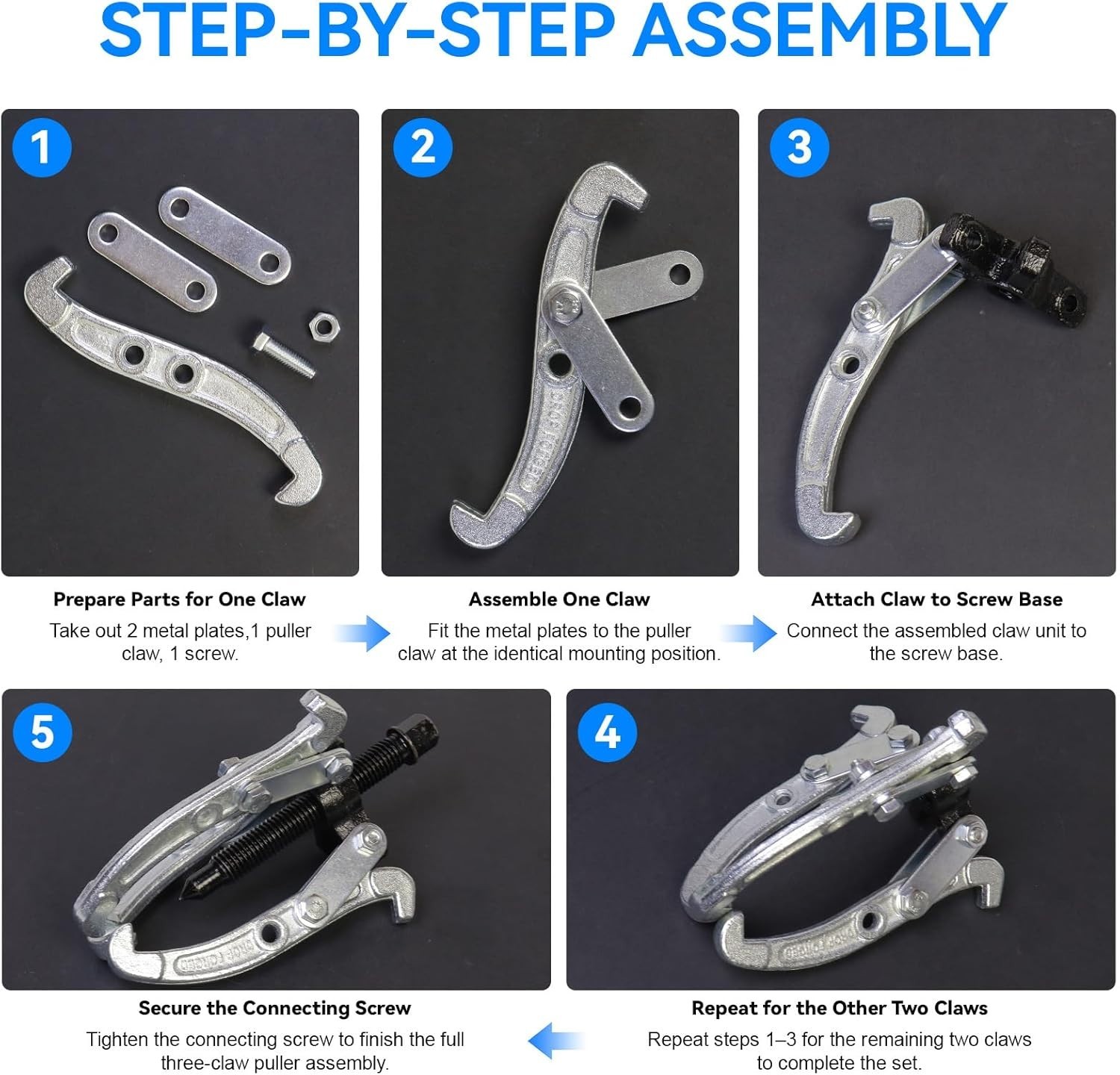 STEP-BY-STEP ASSEMBLY

1

Prepare Parts for One Claw

Take out 2 metal plates,1 puller claw, 1 screw.

2

Assemble One Claw

Fit the metal plates to the puller claw at the identical mounting position.

3

Attach Claw to Screw Base

Connect the assembled claw unit to the screw base.

5

Secure the Connecting Screw

Tighten the connecting screw to finish the full three-claw puller assembly.

4

Repeat for the Other Two Claws

Repeat steps 1–3 for the remaining two claws to complete the set.