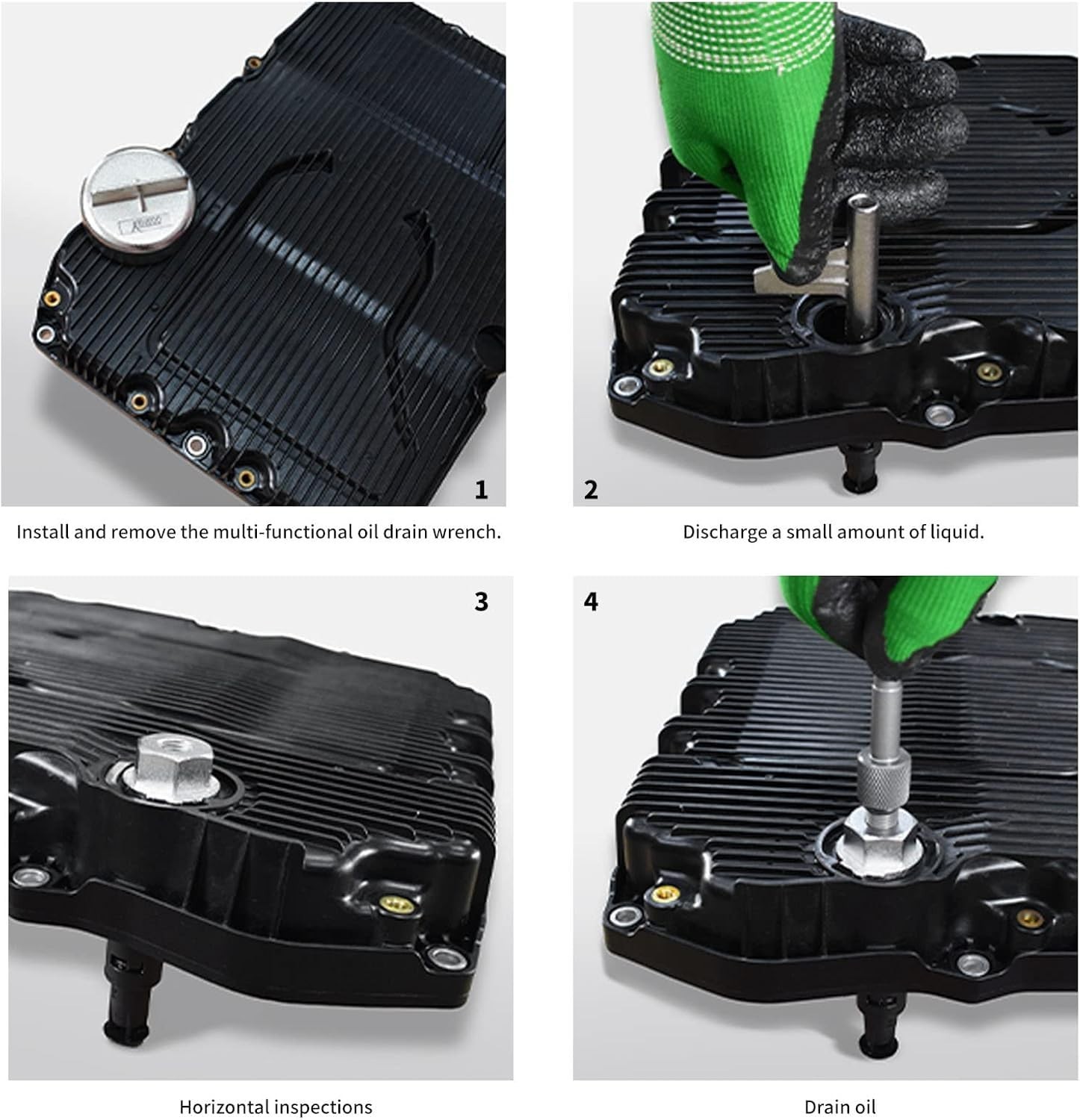 1

Install and remove the multi-functional oil drain wrench.

2

Discharge a small amount of liquid.

3

Horizontal inspections

4

Drain oil