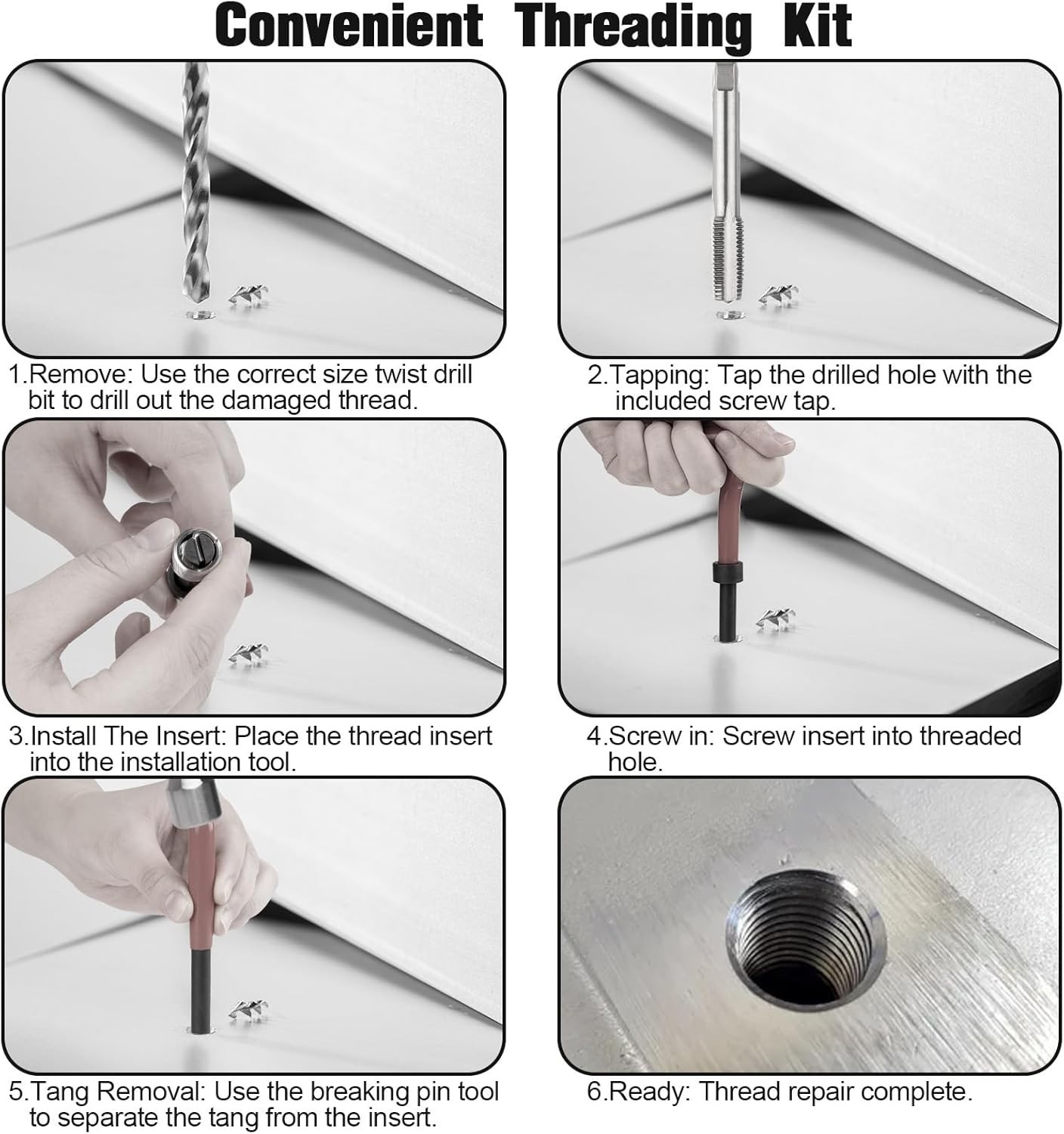 Convenient Threading Kit

1.Remove: Use the correct size twist drill bit to drill out the damaged thread.

2.Tapping: Tap the drilled hole with the included screw tap.

3.Install The Insert: Place the thread insert into the installation tool.

4.Screw in: Screw insert into threaded hole.

5.Tang Removal: Use the breaking pin tool to separate the tang from the insert.

6.Ready: Thread repair complete.