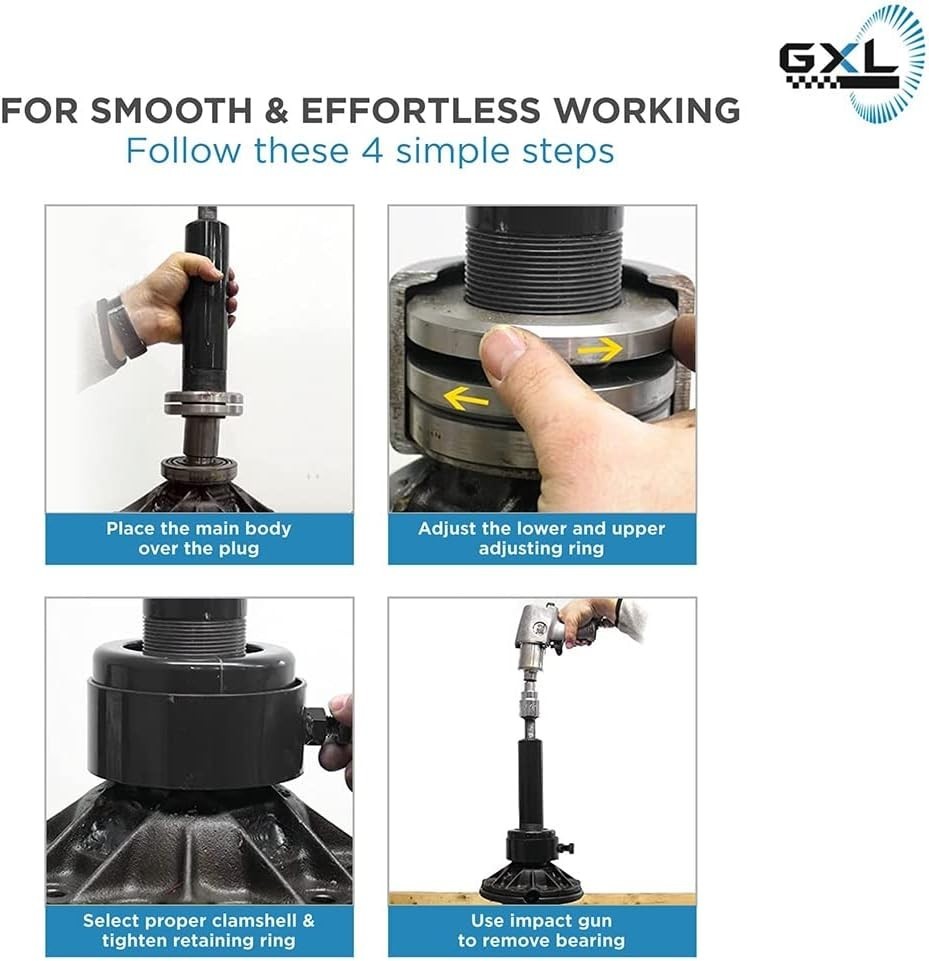 GXL

FOR SMOOTH & EFFORTLESS WORKING
Follow these 4 simple steps

Place the main body over the plug

Adjust the lower and upper adjusting ring

Select proper clamshell & tighten retaining ring

Use impact gun to remove bearing