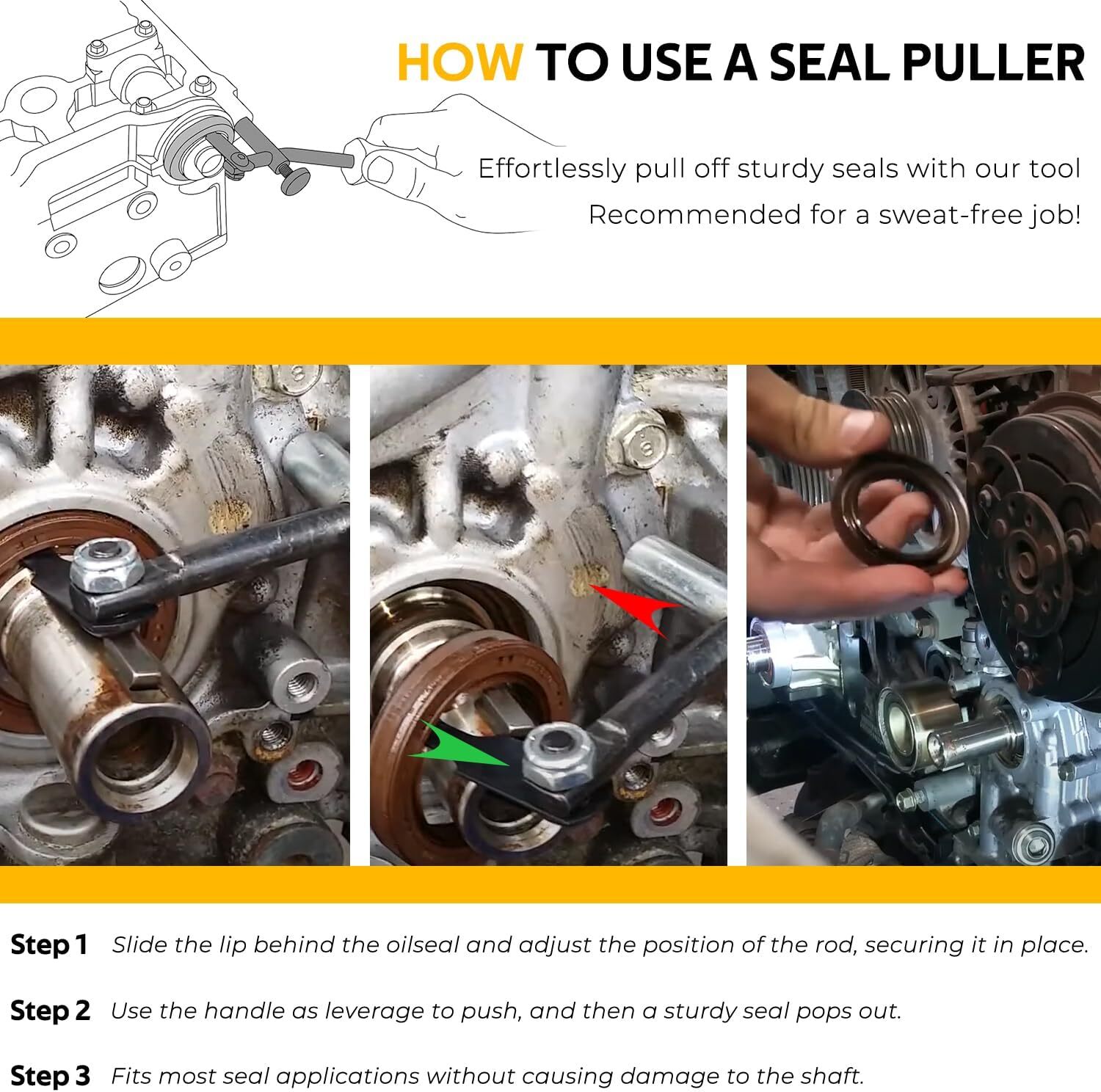 HOW TO USE A SEAL PULLER

Effortlessly pull off sturdy seals with our tool
Recommended for a sweat-free job!

Step 1 Slide the lip behind the oilseal and adjust the position of the rod, securing it in place.

Step 2 Use the handle as leverage to push, and then a sturdy seal pops out.

Step 3 Fits most seal applications without causing damage to the shaft.