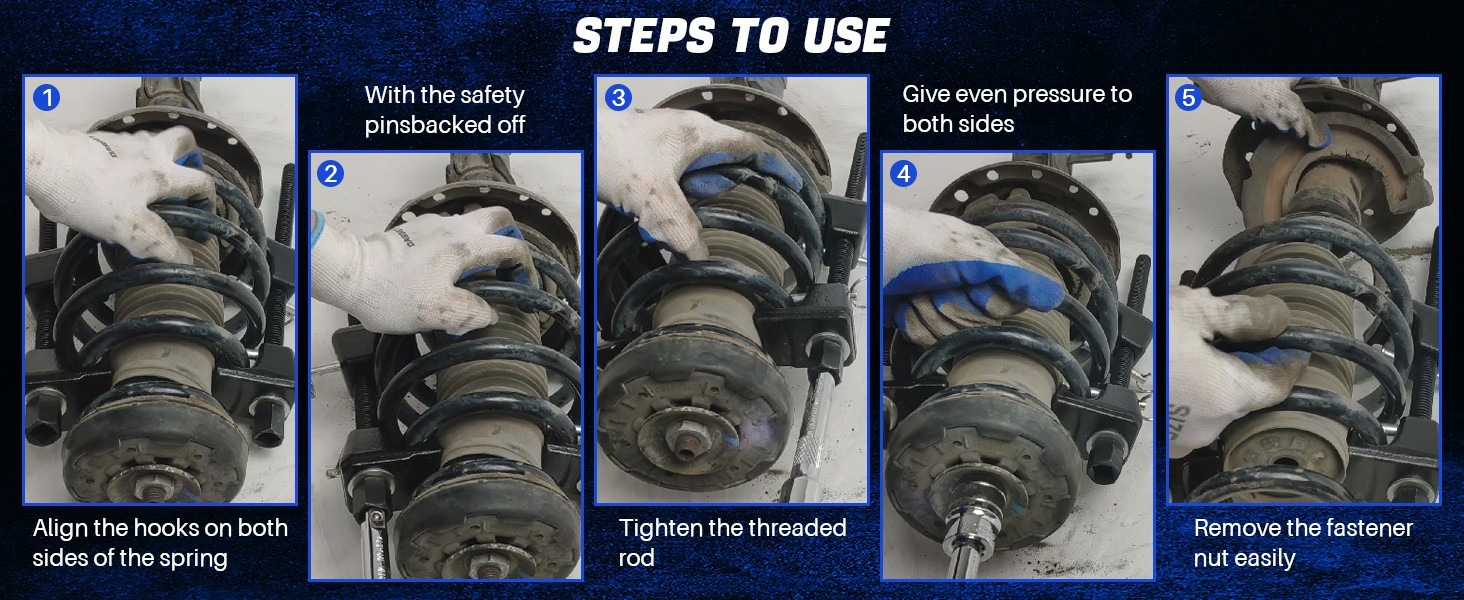 STEPS TO USE

1

Align the hooks on both sides of the spring

With the safety pinsbacked off

2

3

Tighten the threaded rod

Give even pressure to both sides

4

5

Remove the fastener nut easily