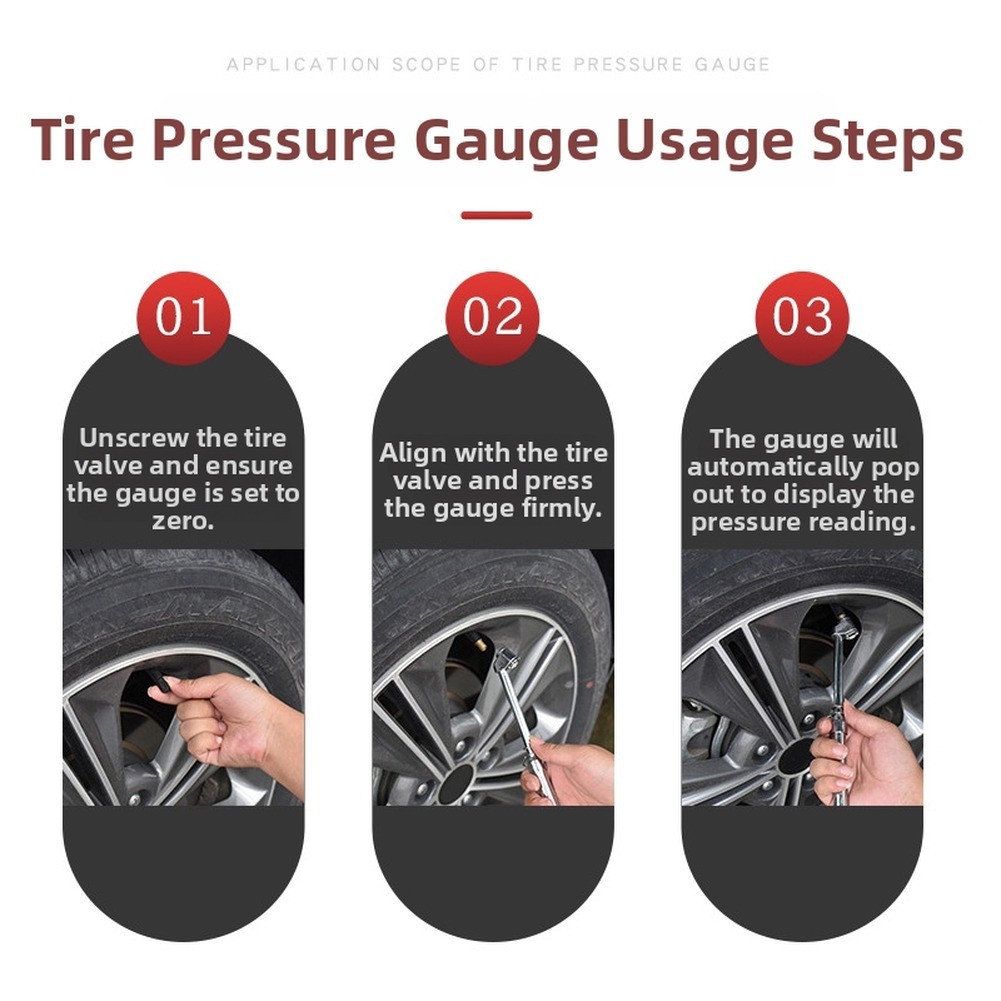 APPLICATION SCOPE OF TIRE PRESSURE GAUGE

Tire Pressure Gauge Usage Steps

01

Unscrew the tire valve and ensure the gauge is set to zero.

02

Align with the tire valve and press the gauge firmly.

03

The gauge will automatically pop out to display the pressure reading.