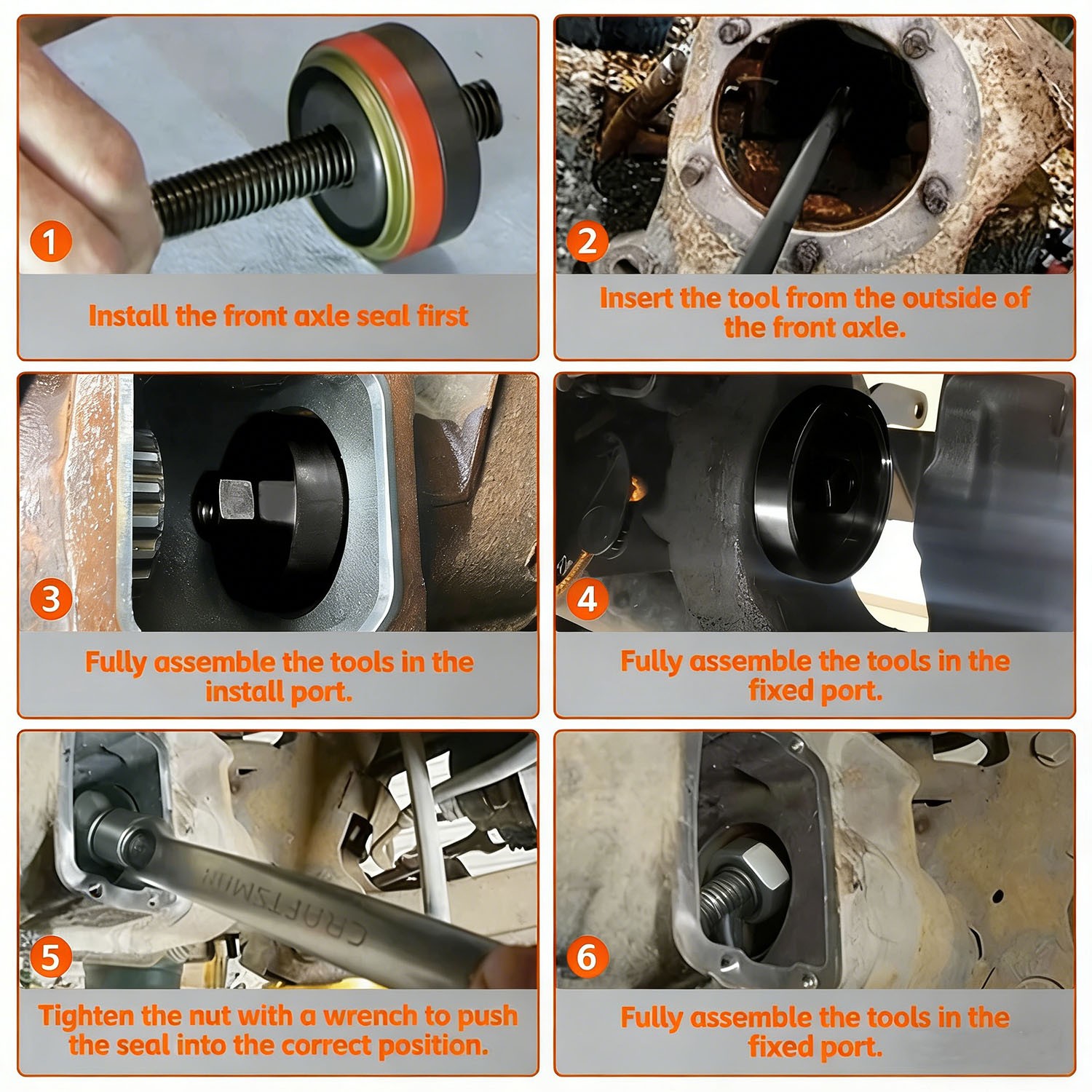 1

Install the front axle seal first

2

Insert the tool from the outside of the front axle.

3

Fully assemble the tools in the install port.

4

Fully assemble the tools in the fixed port.

5

Tighten the nut with a wrench to push the seal into the correct position.

6

Fully assemble the tools in the fixed port.